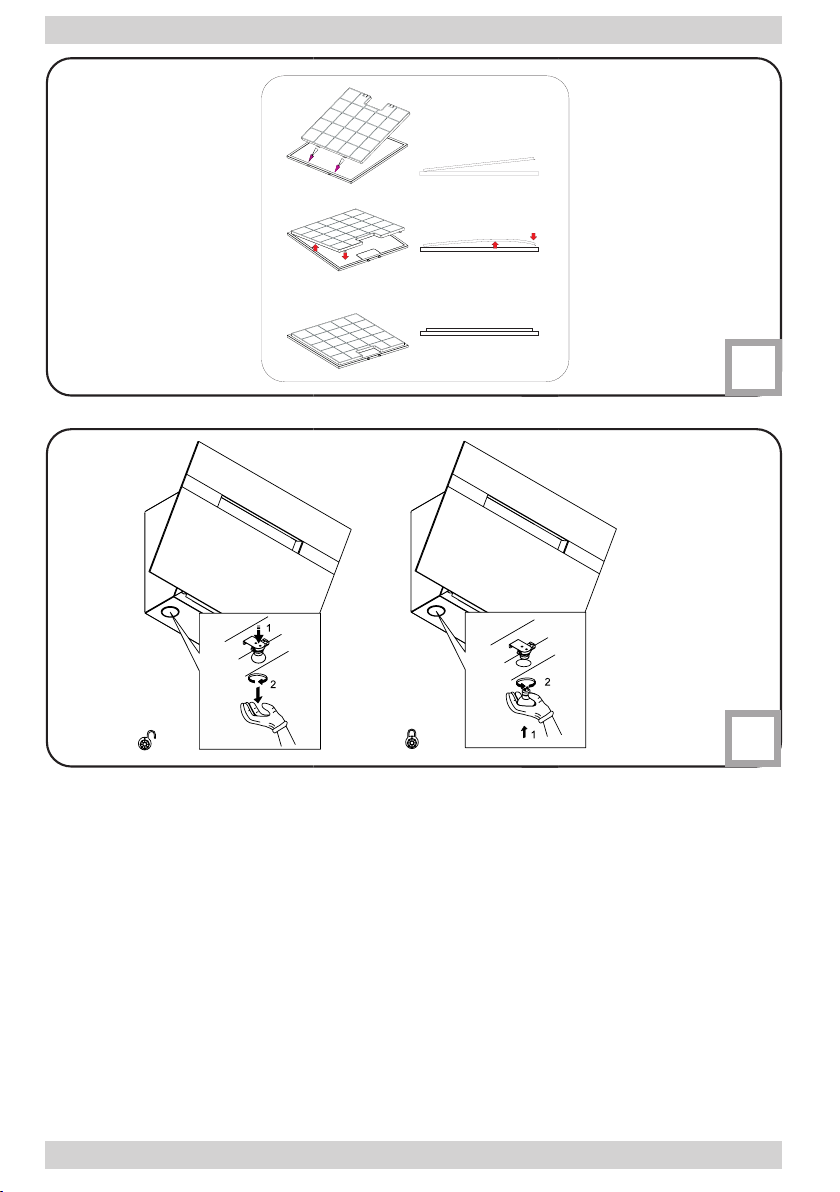 1
2
2
1