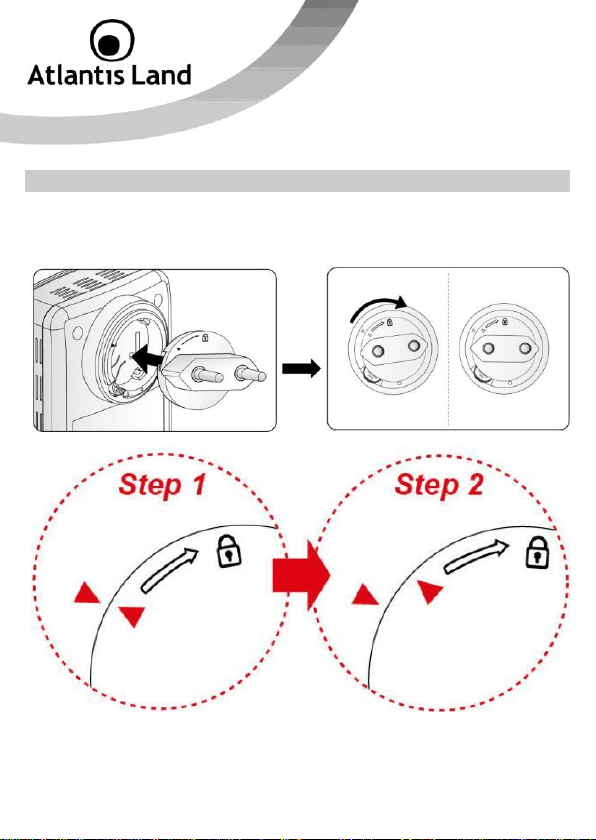 Atlantis Land

Step 1

Step 2