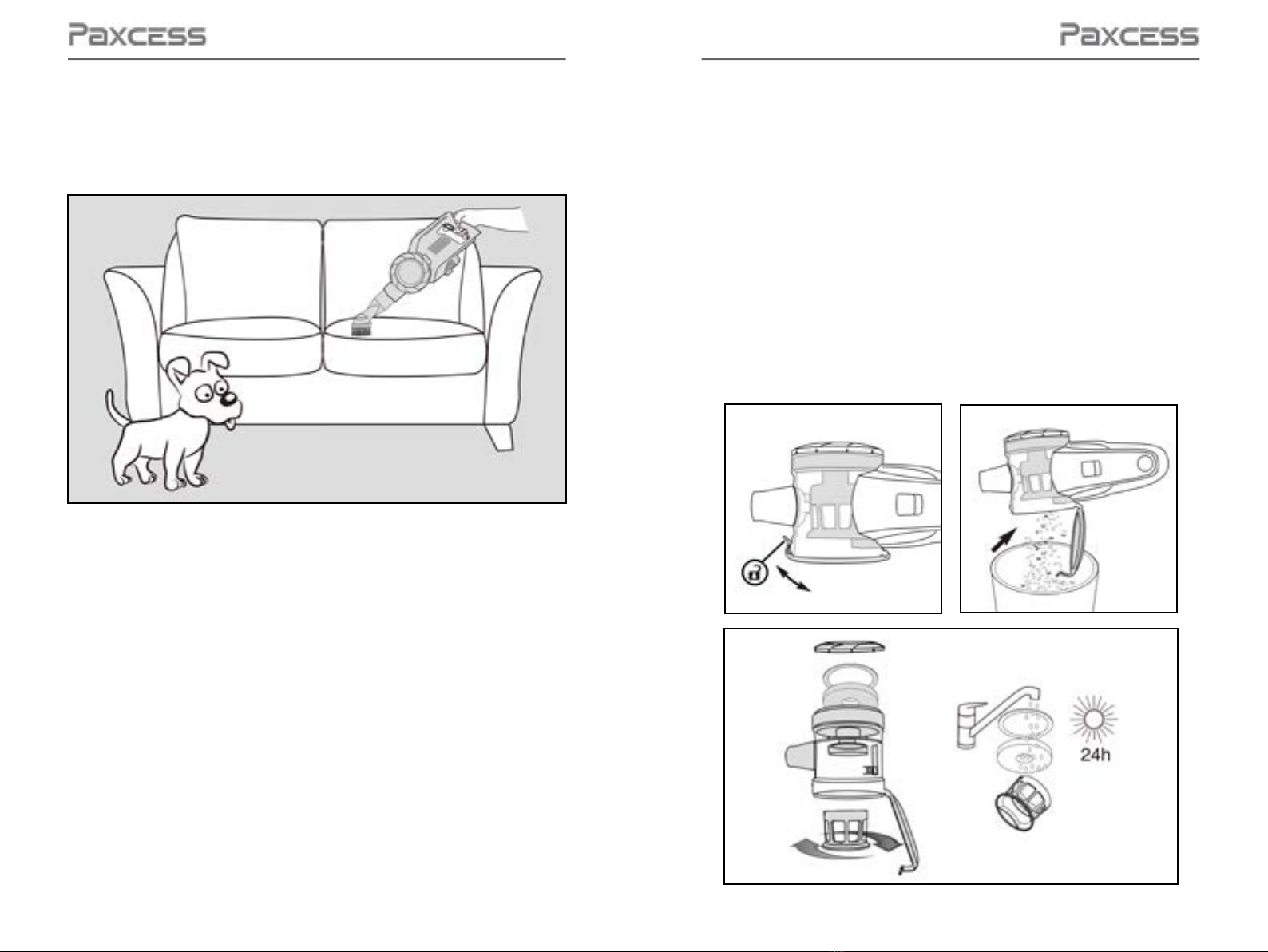 Paxcess

Paxcess

24h