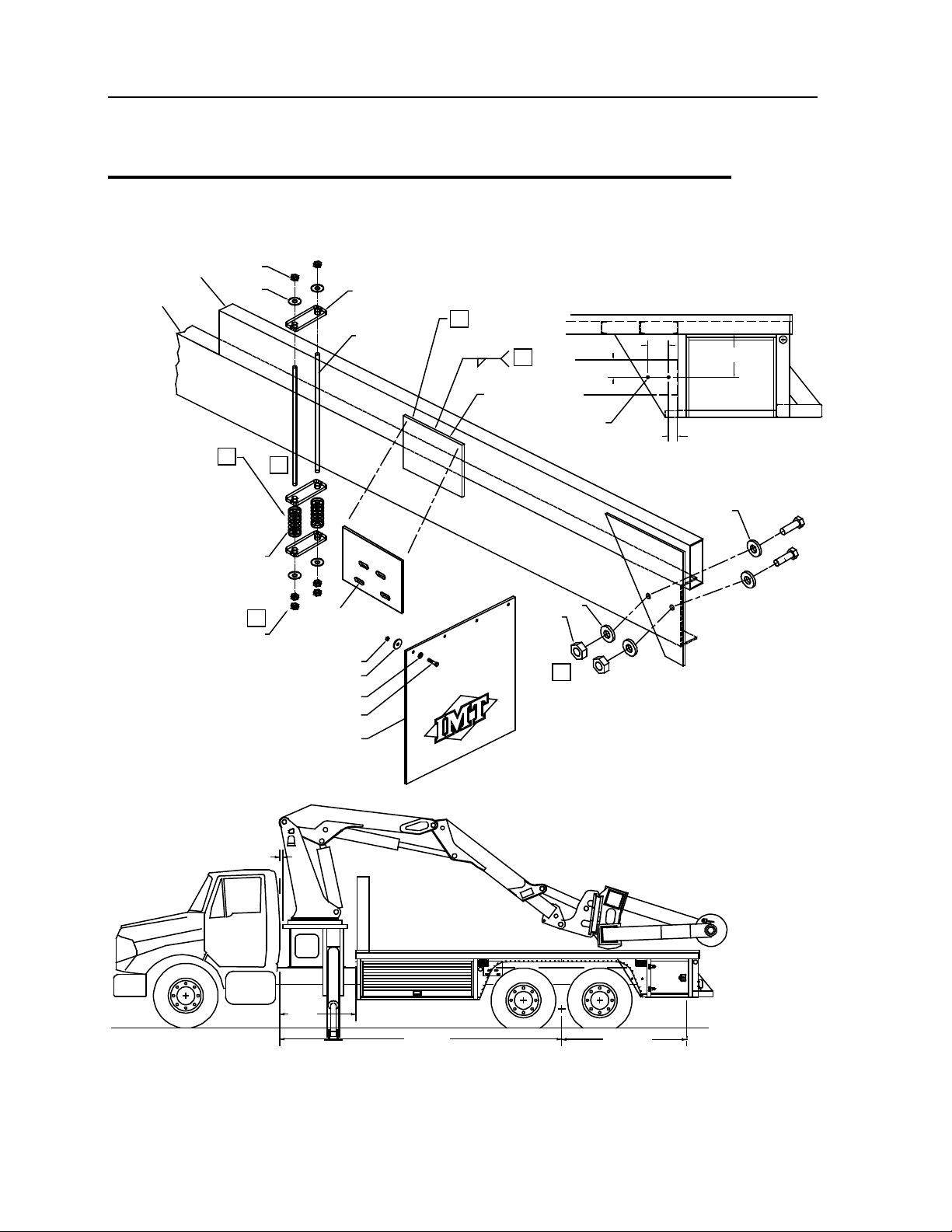 IMT