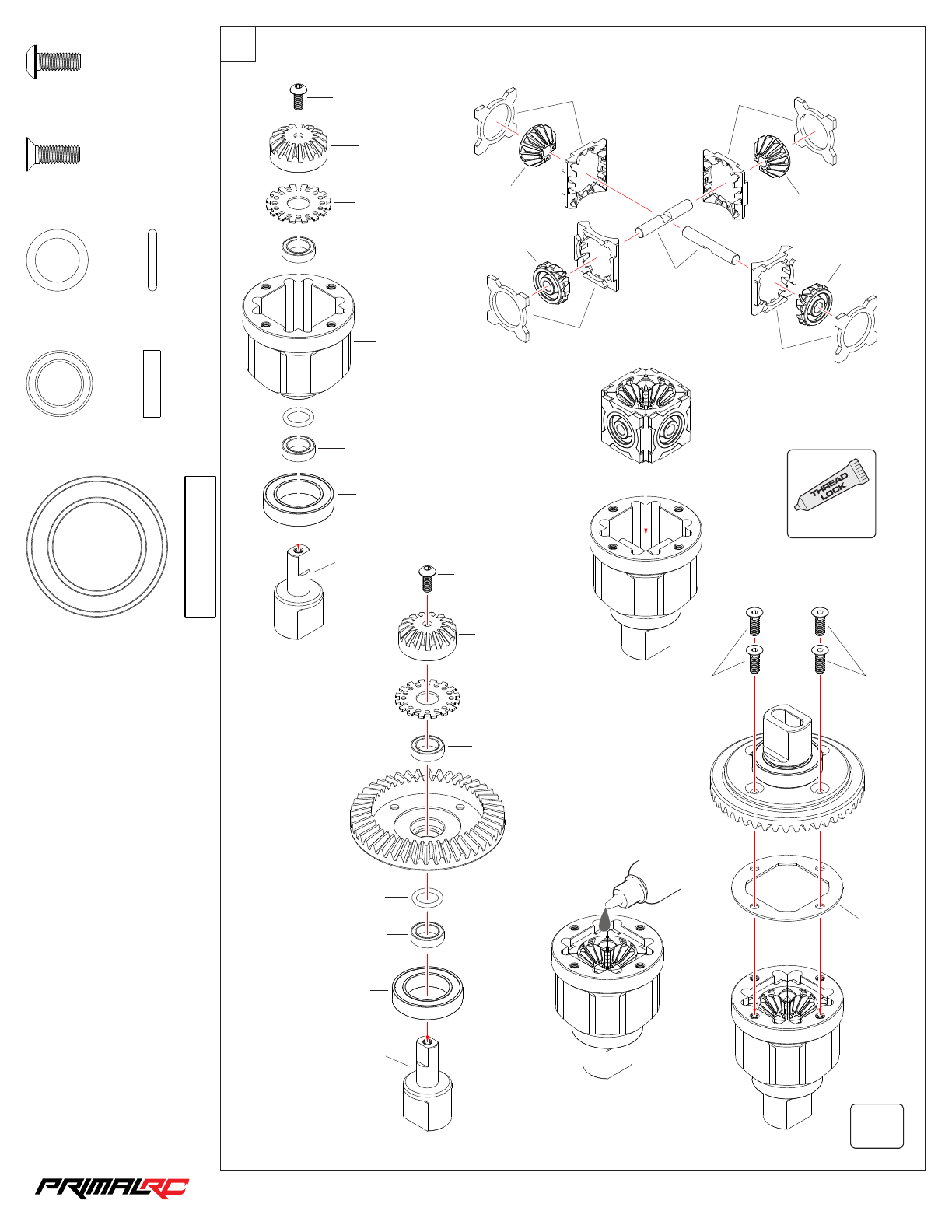 THREAD LOCK

PRIMALRC