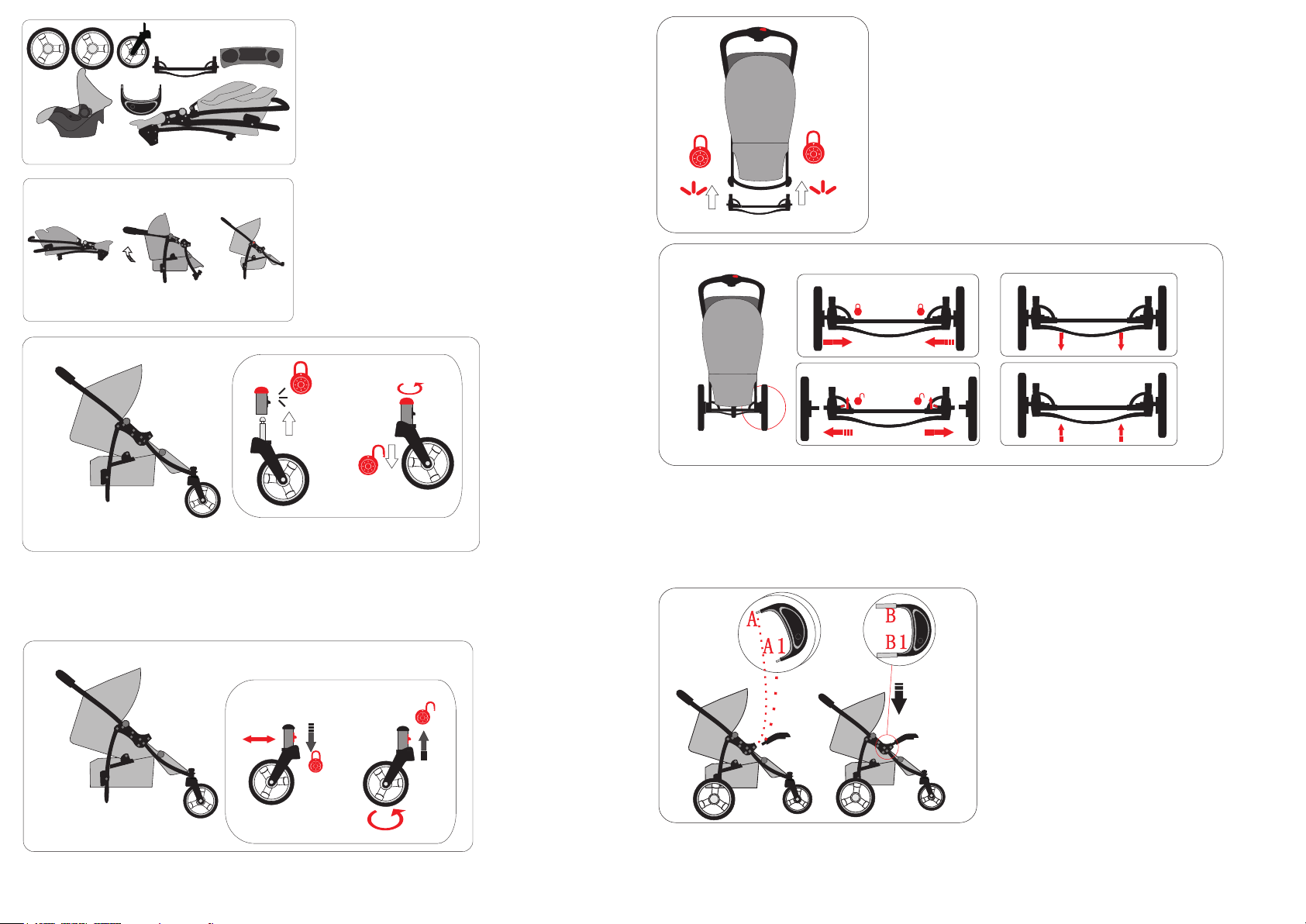 A
A1
B
B1