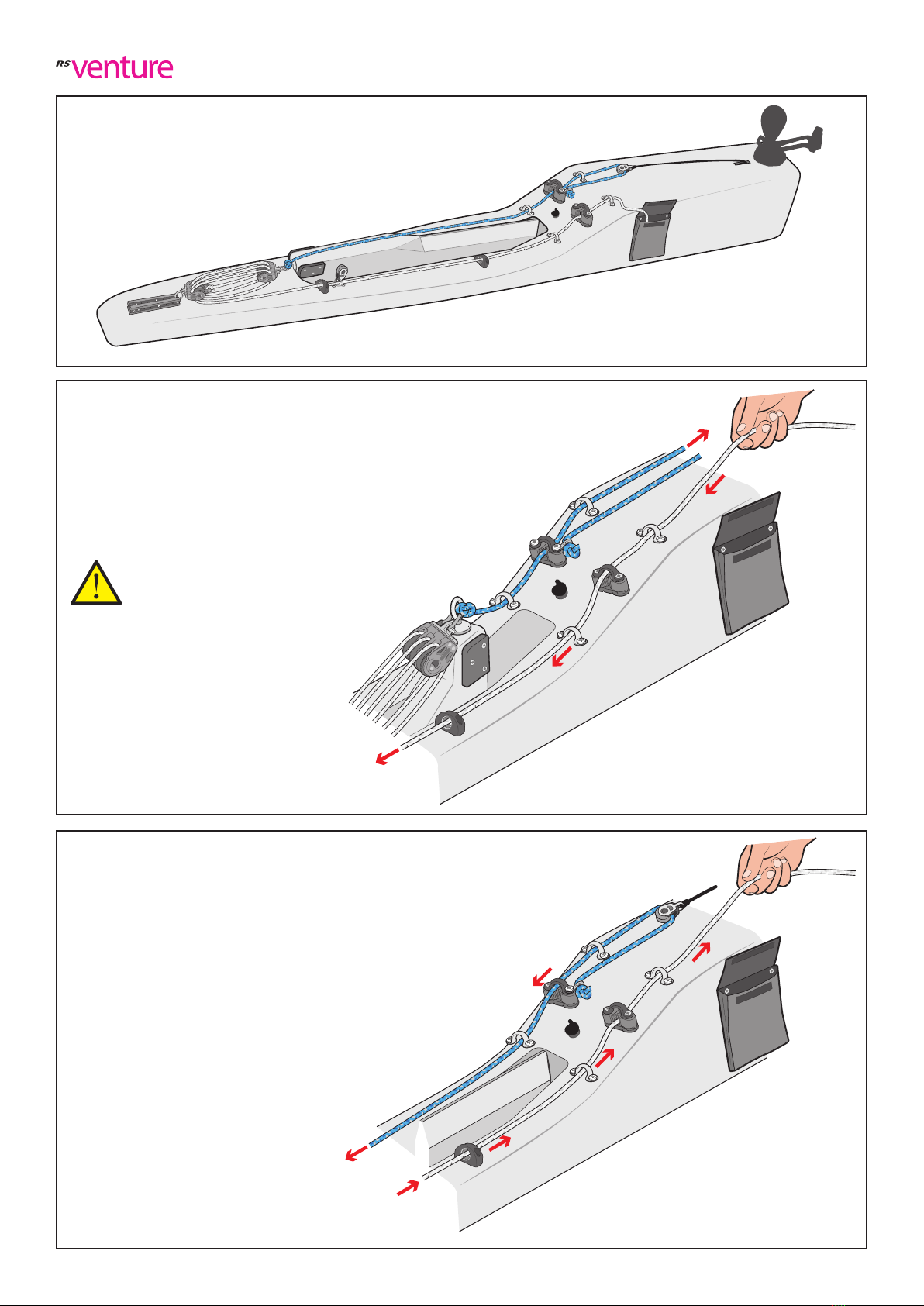 RS venture