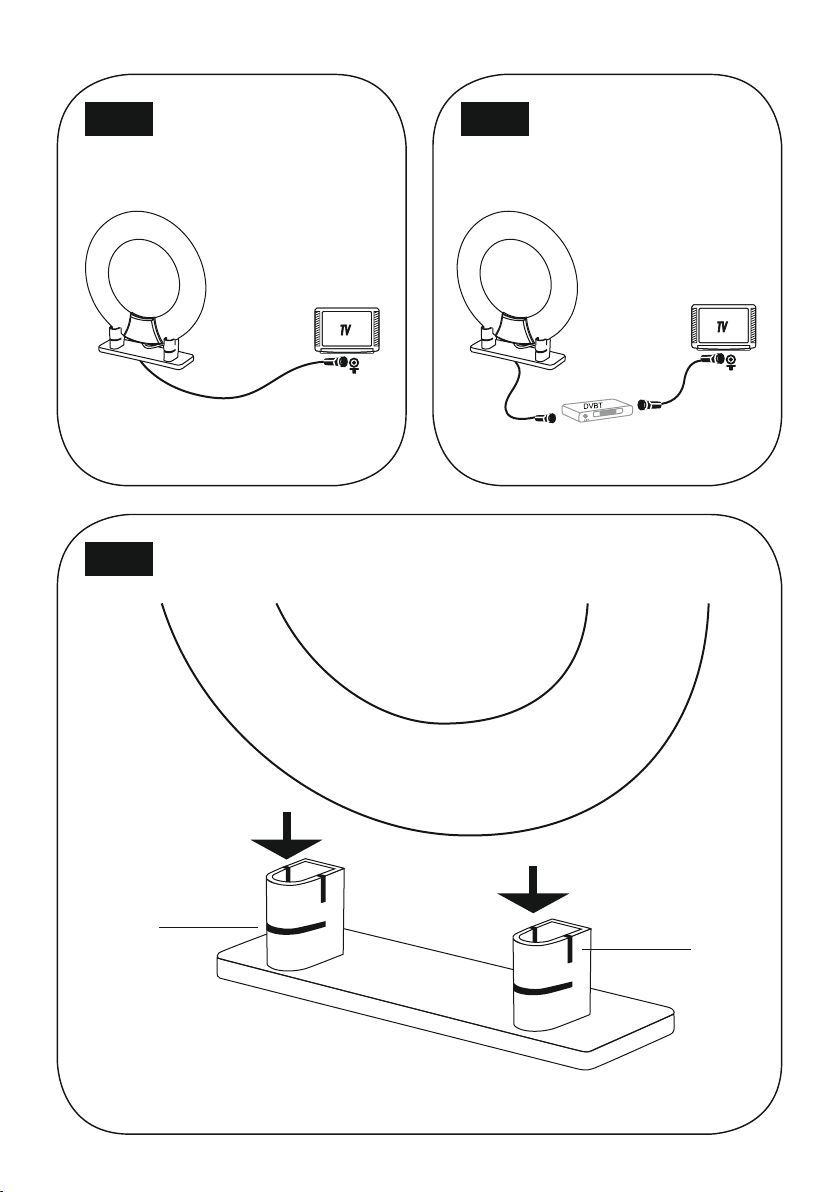 TV

TV

DVBT