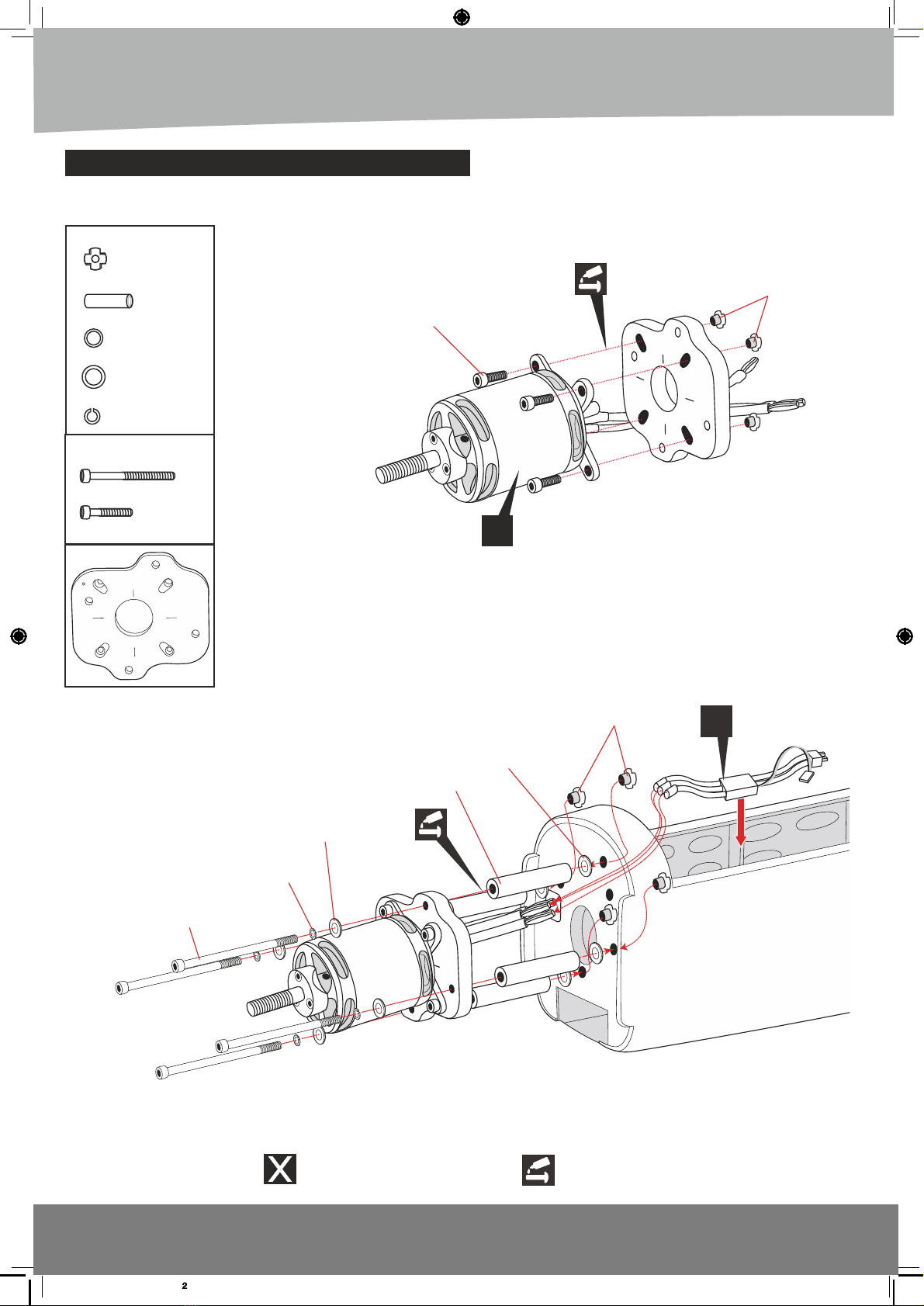 2