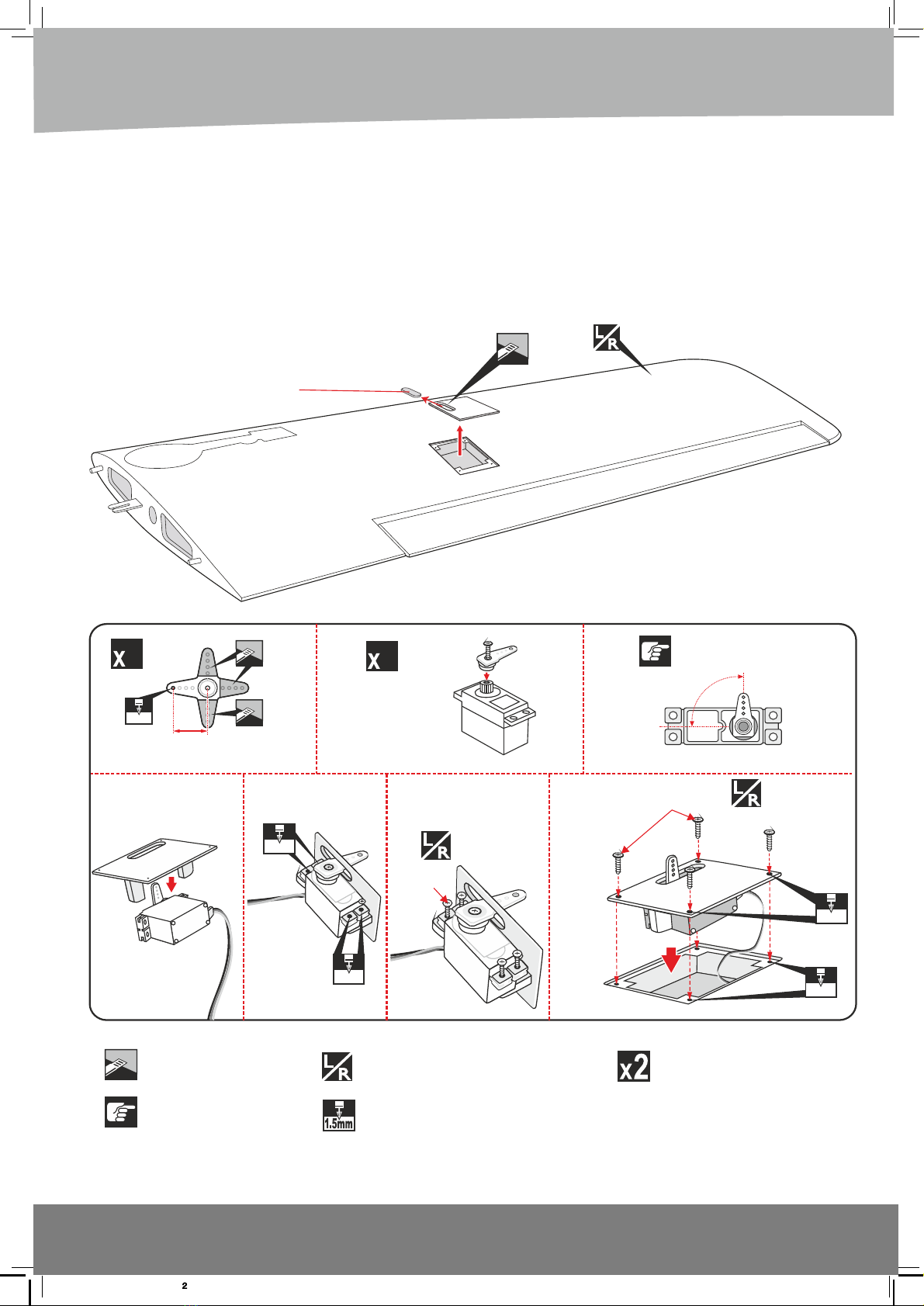 L
R

X

X

L
R

L
R

L
R

x2

1.5mm

2