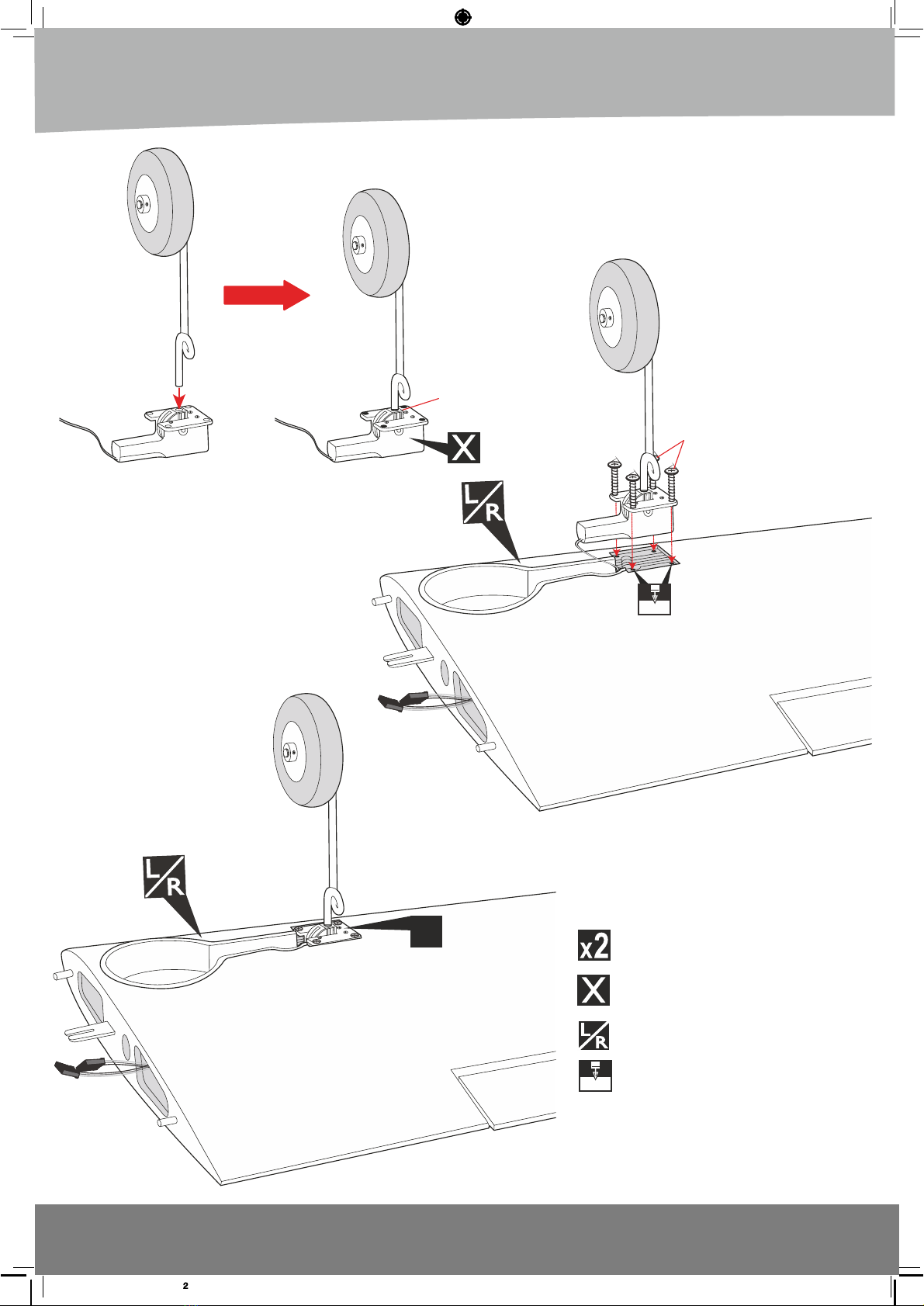 X

L/R

L/R

x2

X

L/R

2