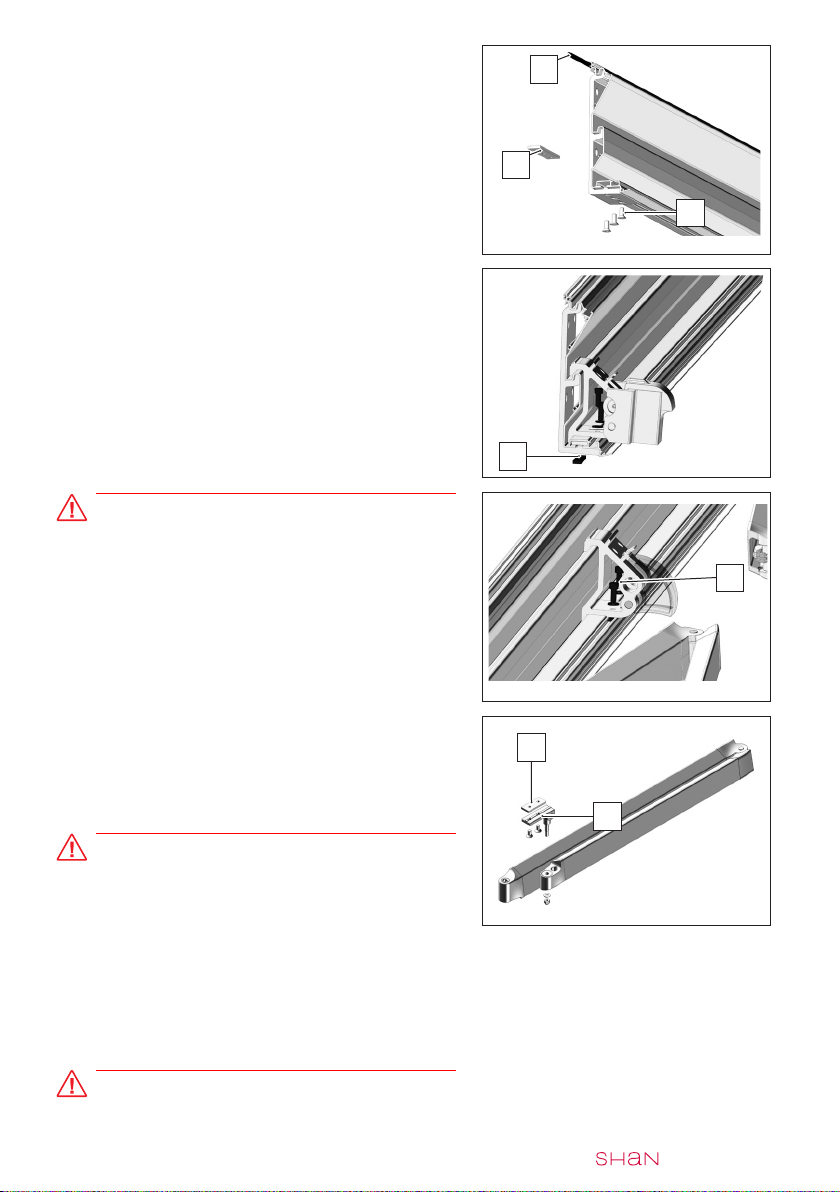 SHAN