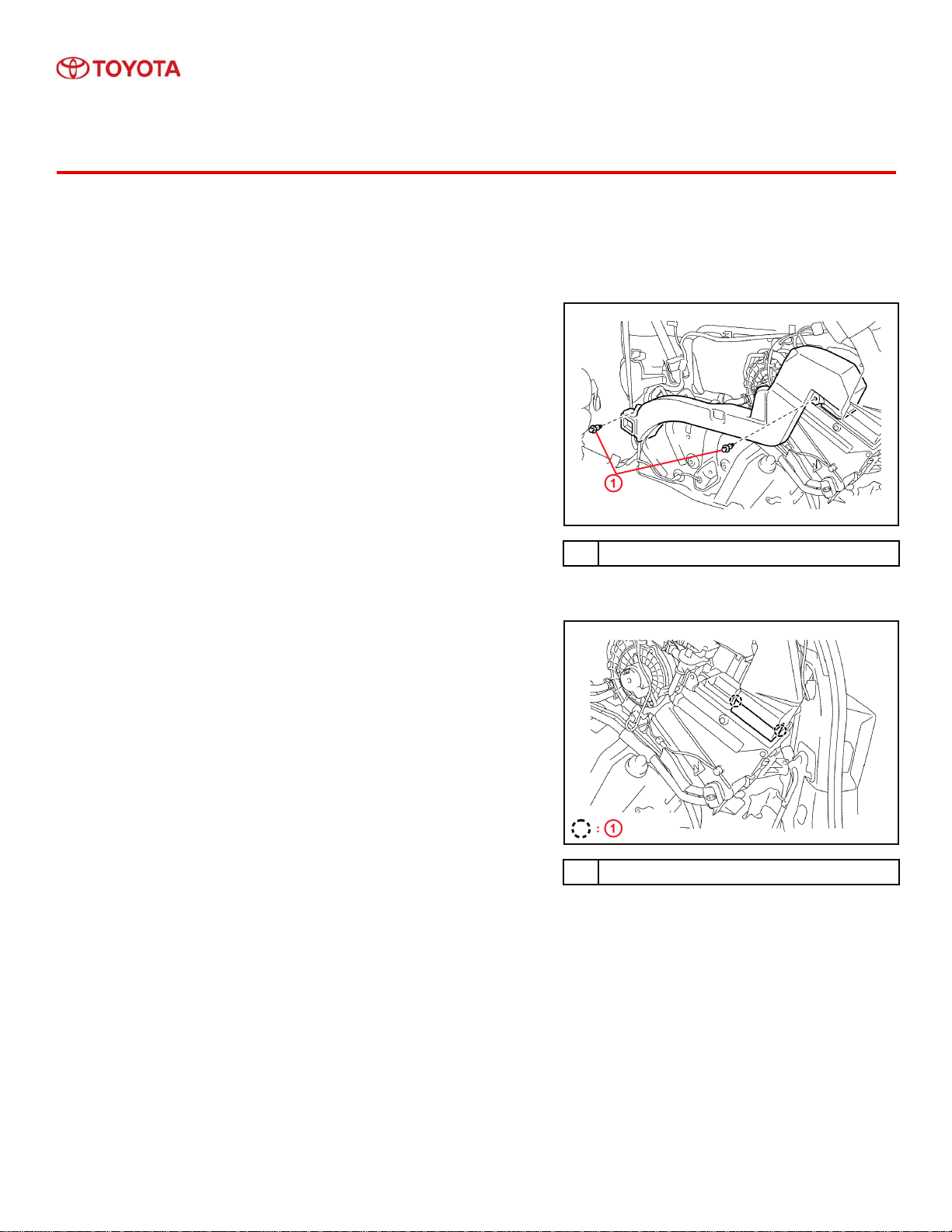 TOYOTA

1

: 1