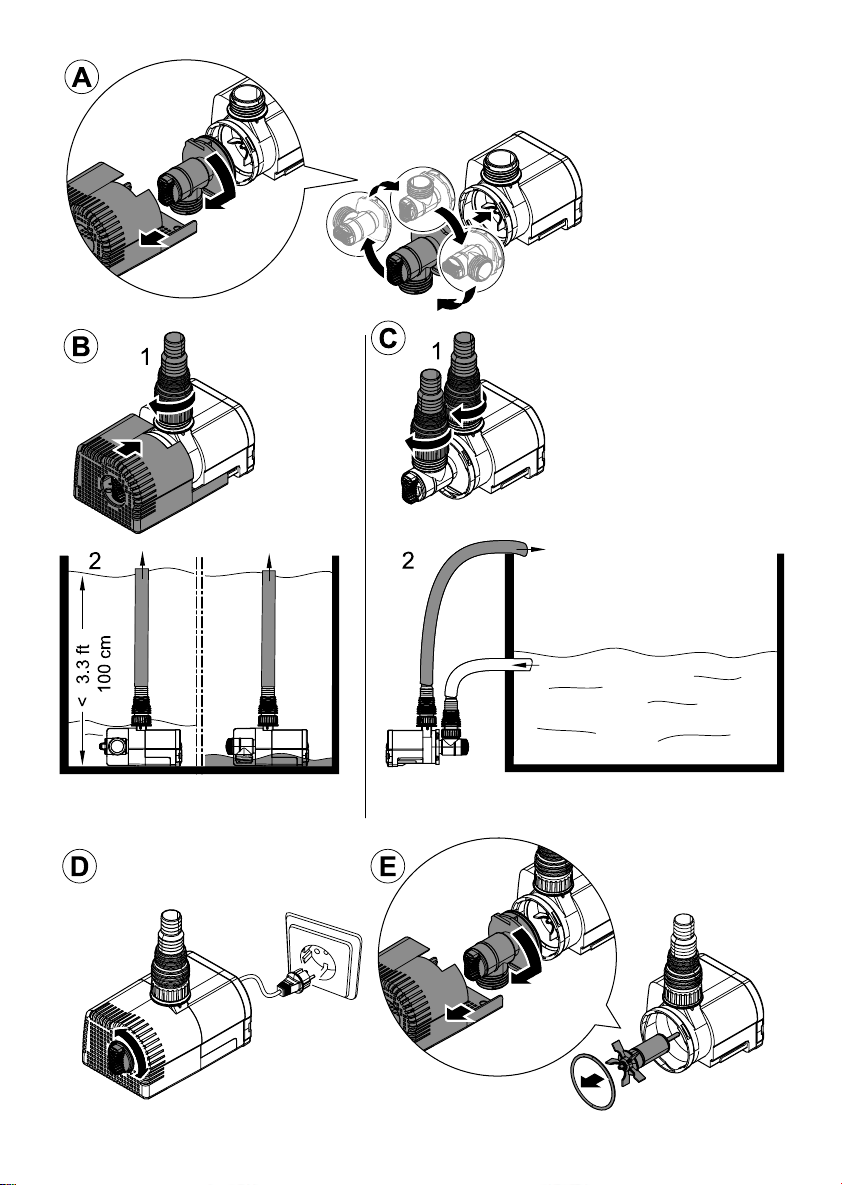 A

B

1

2

< 3.3 ft
100 cm

C

1

2

D

E