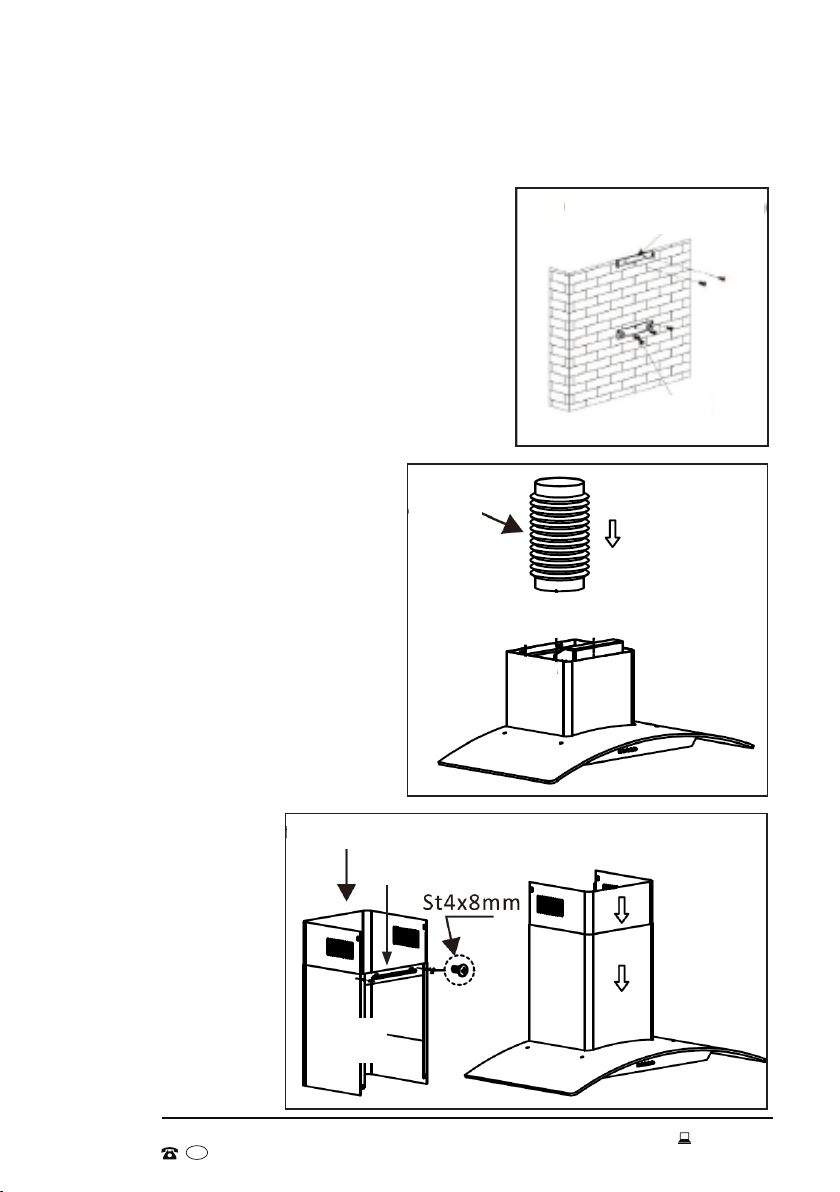 St4x8mm