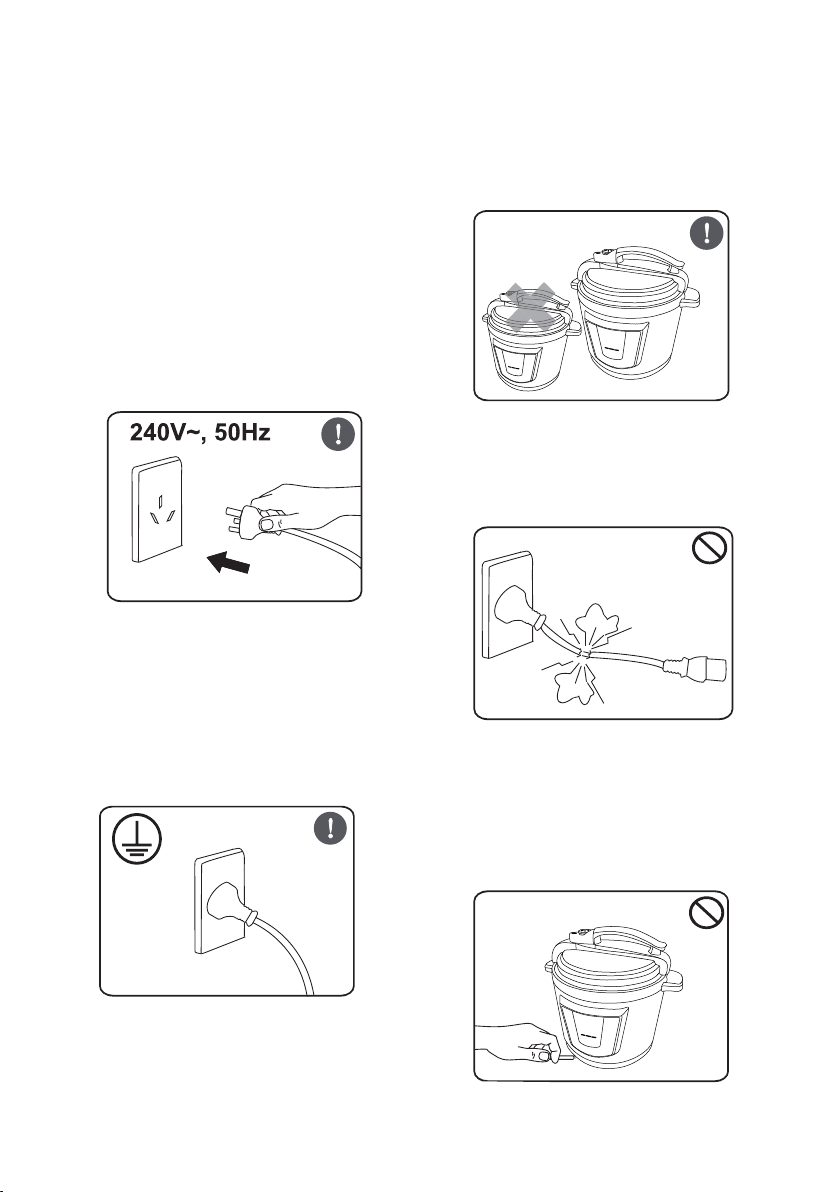 240V~, 50Hz