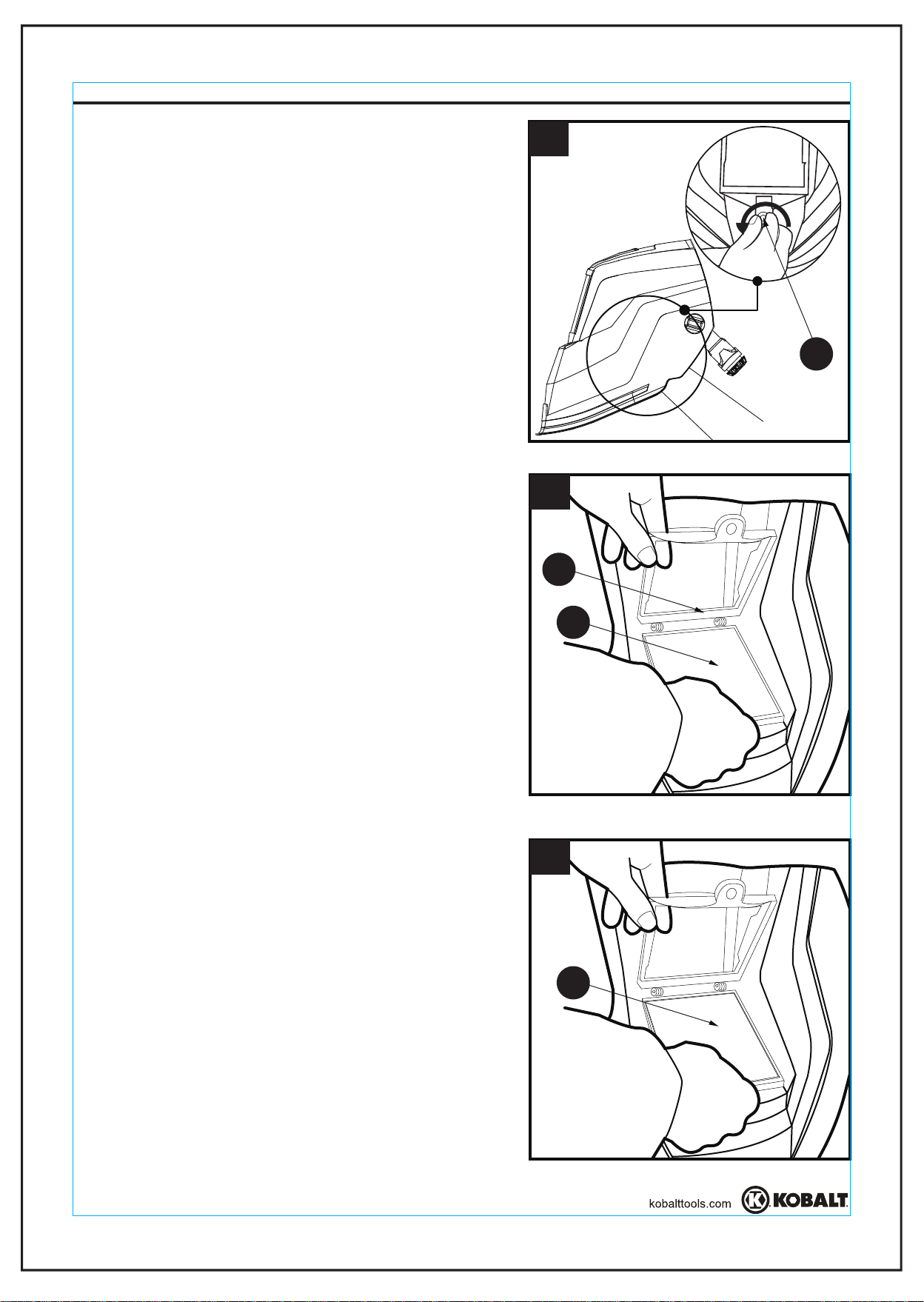 kobalttools.com KOBALT