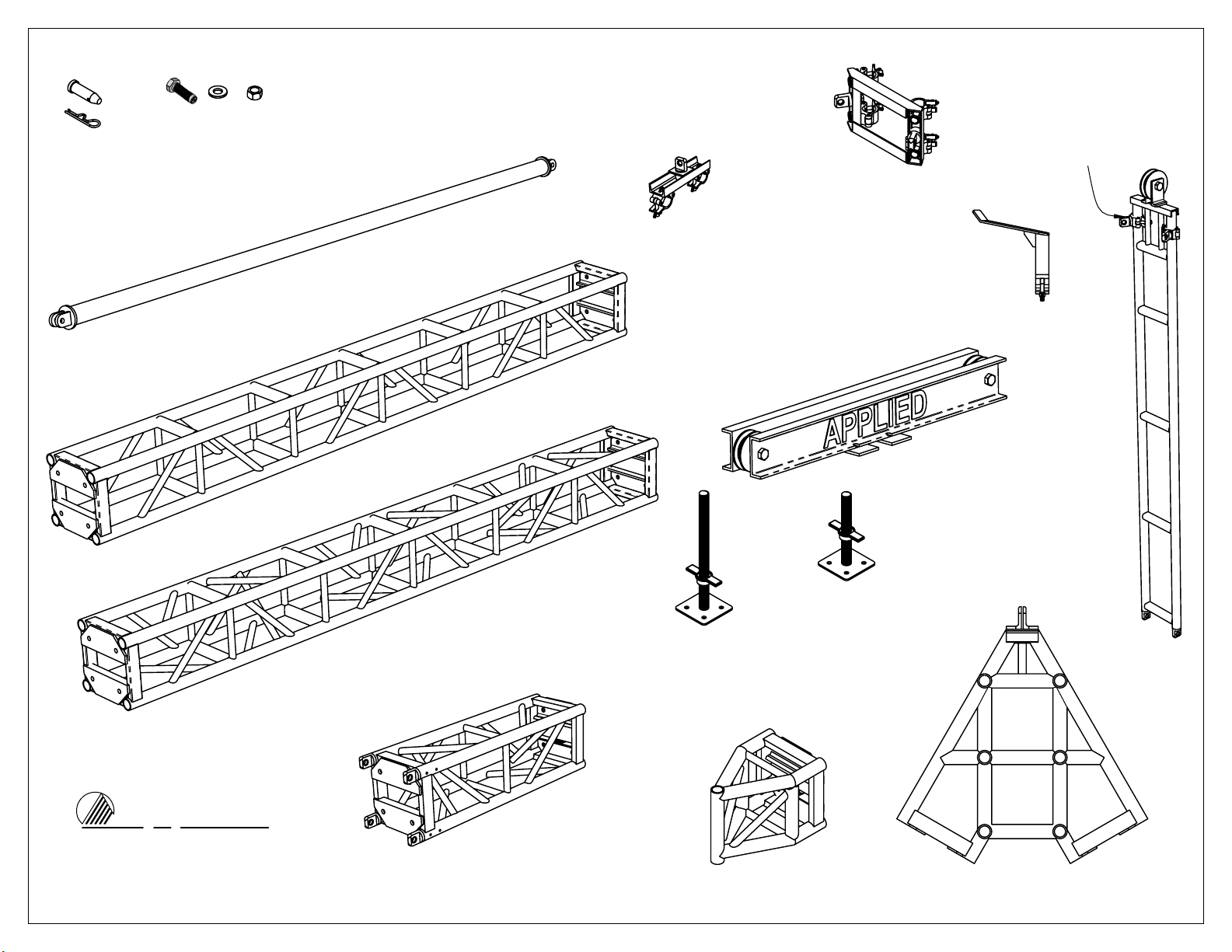 APPLIED