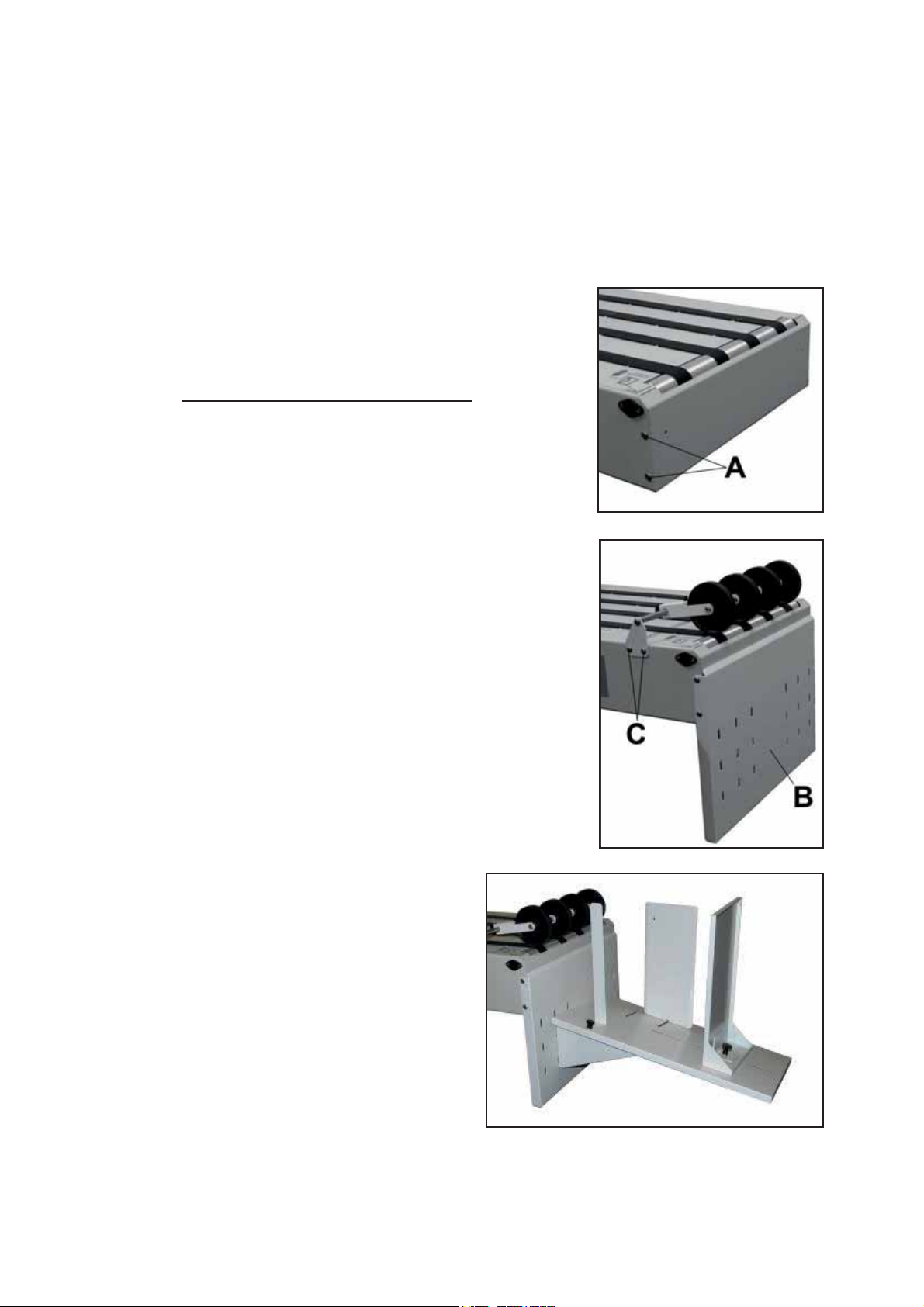 A

C

B