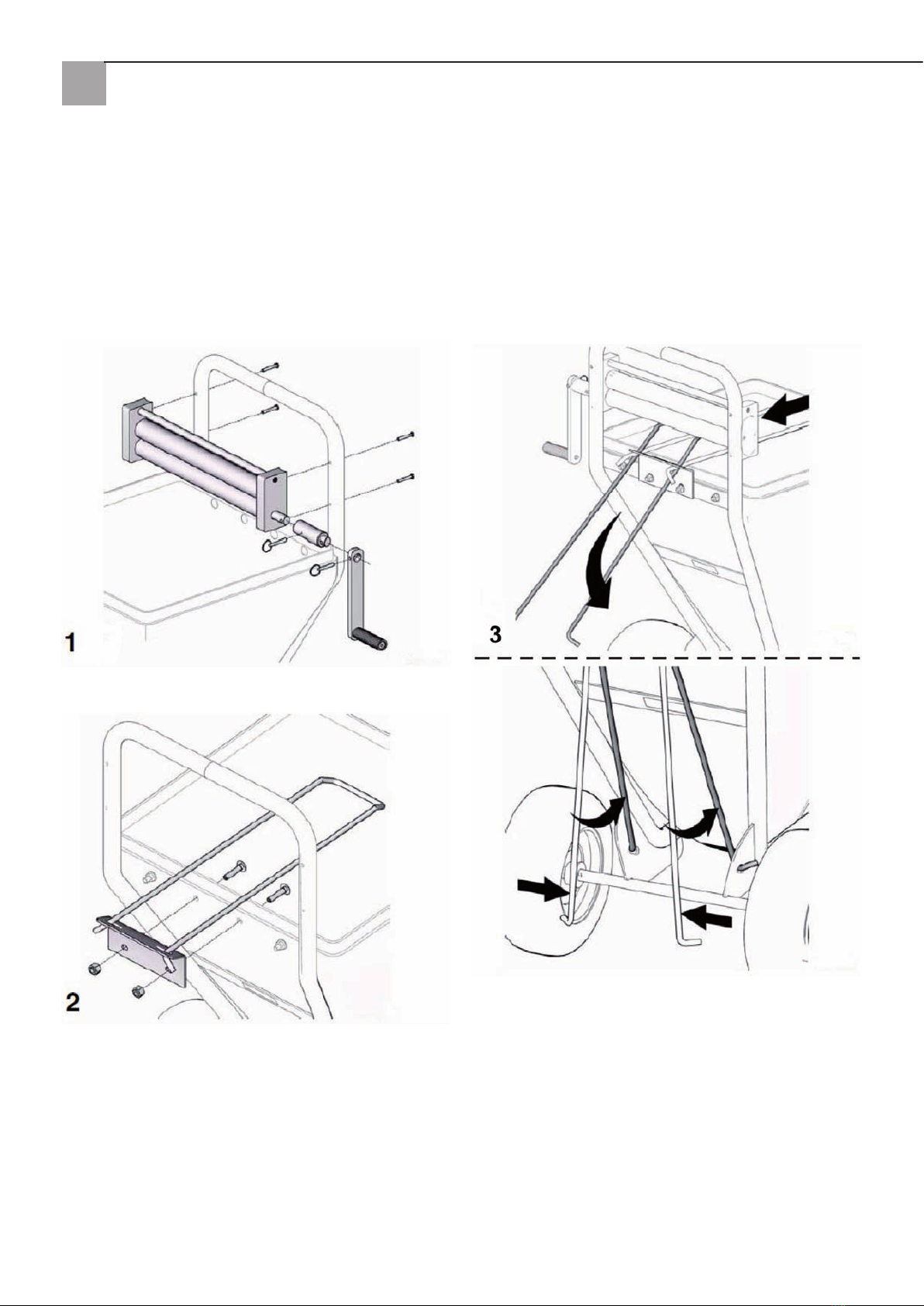 1

2

3