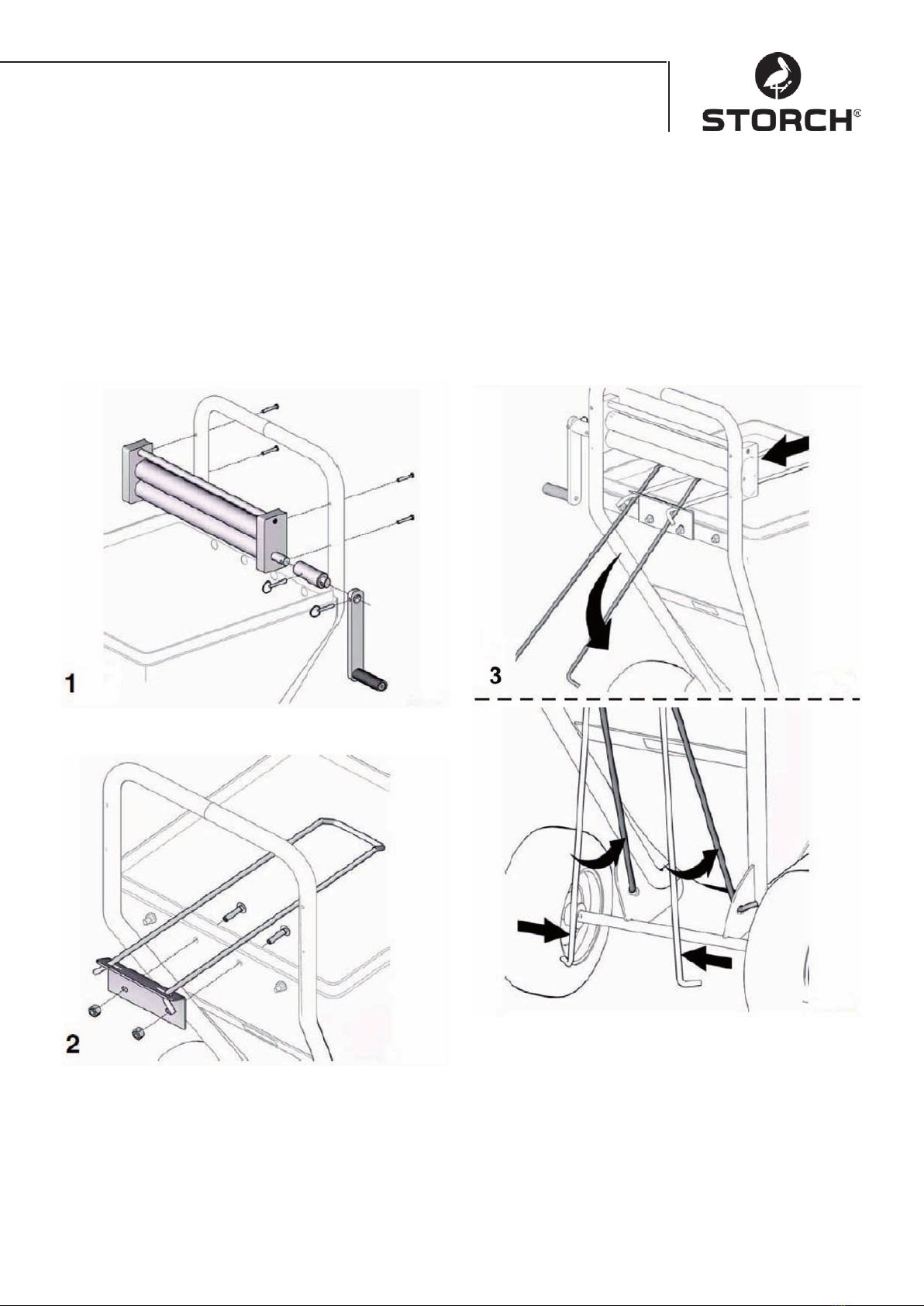 STORCH®

1

2

3