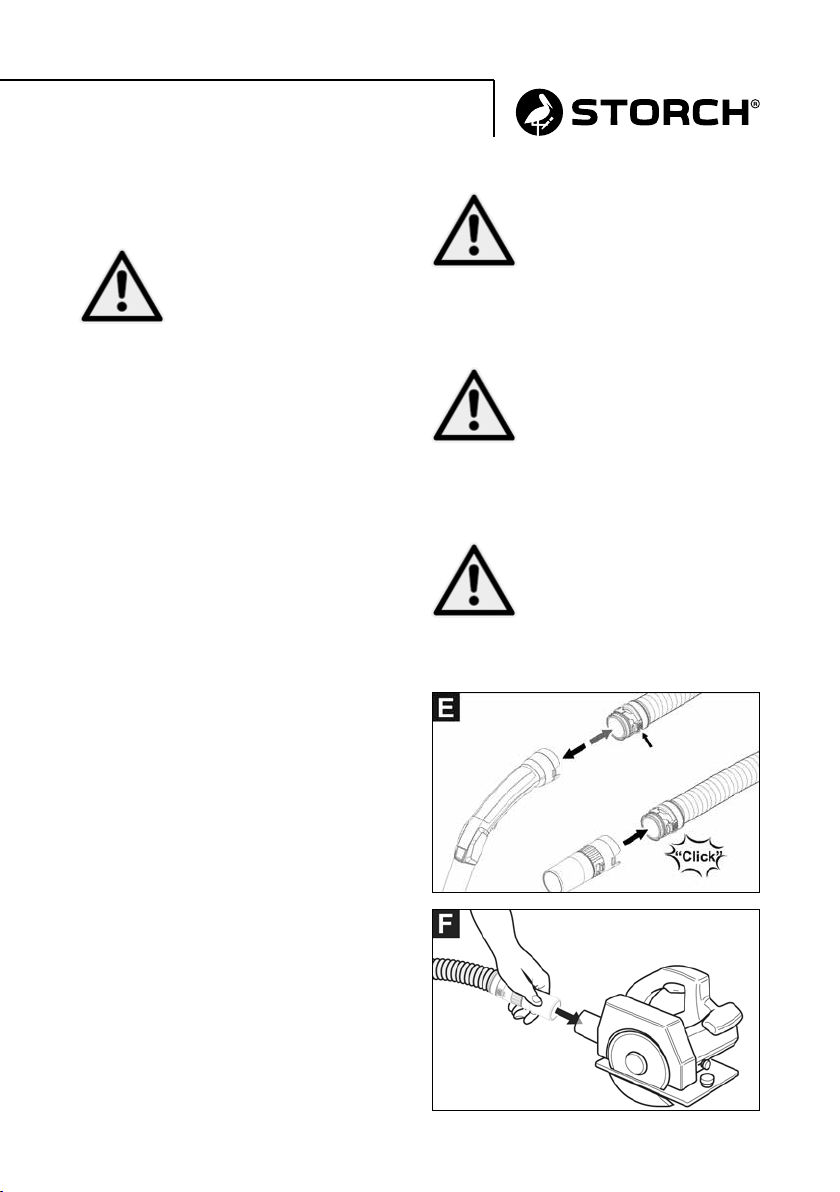 STORCH®

E

"Click"

F