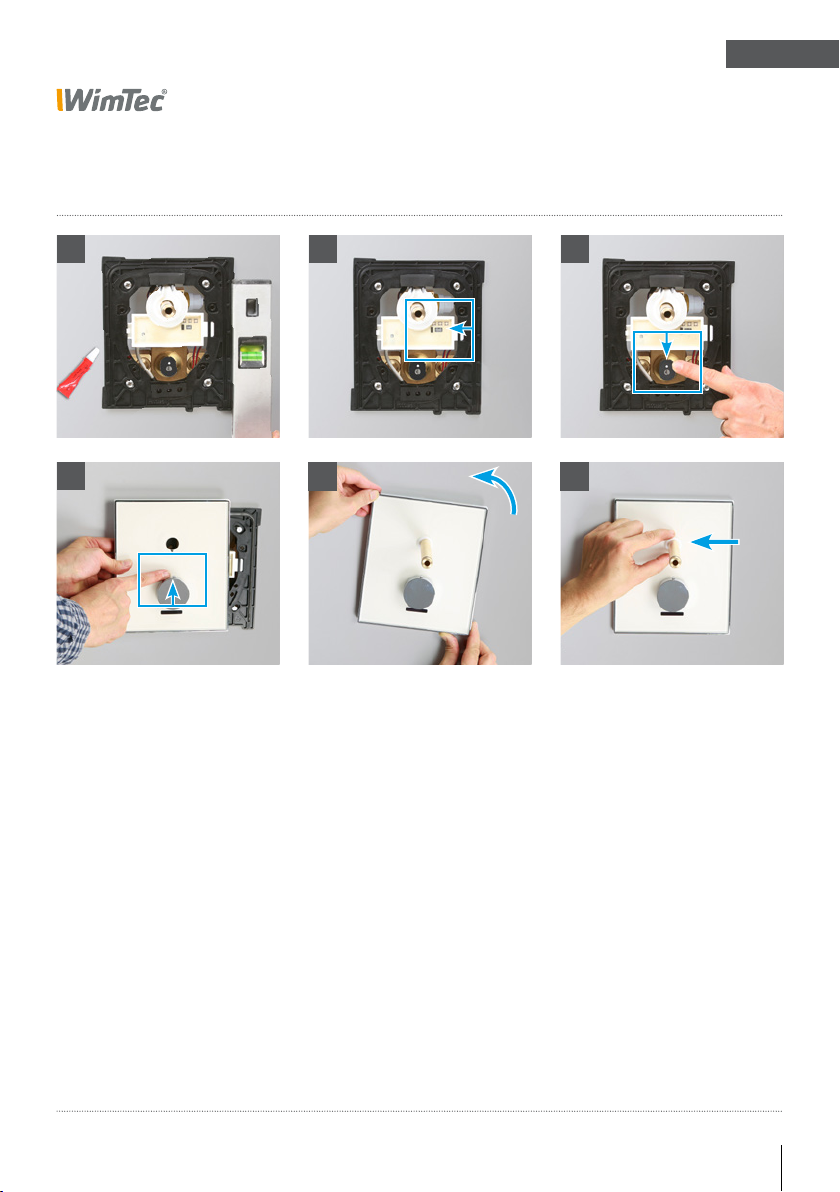 WimTec®