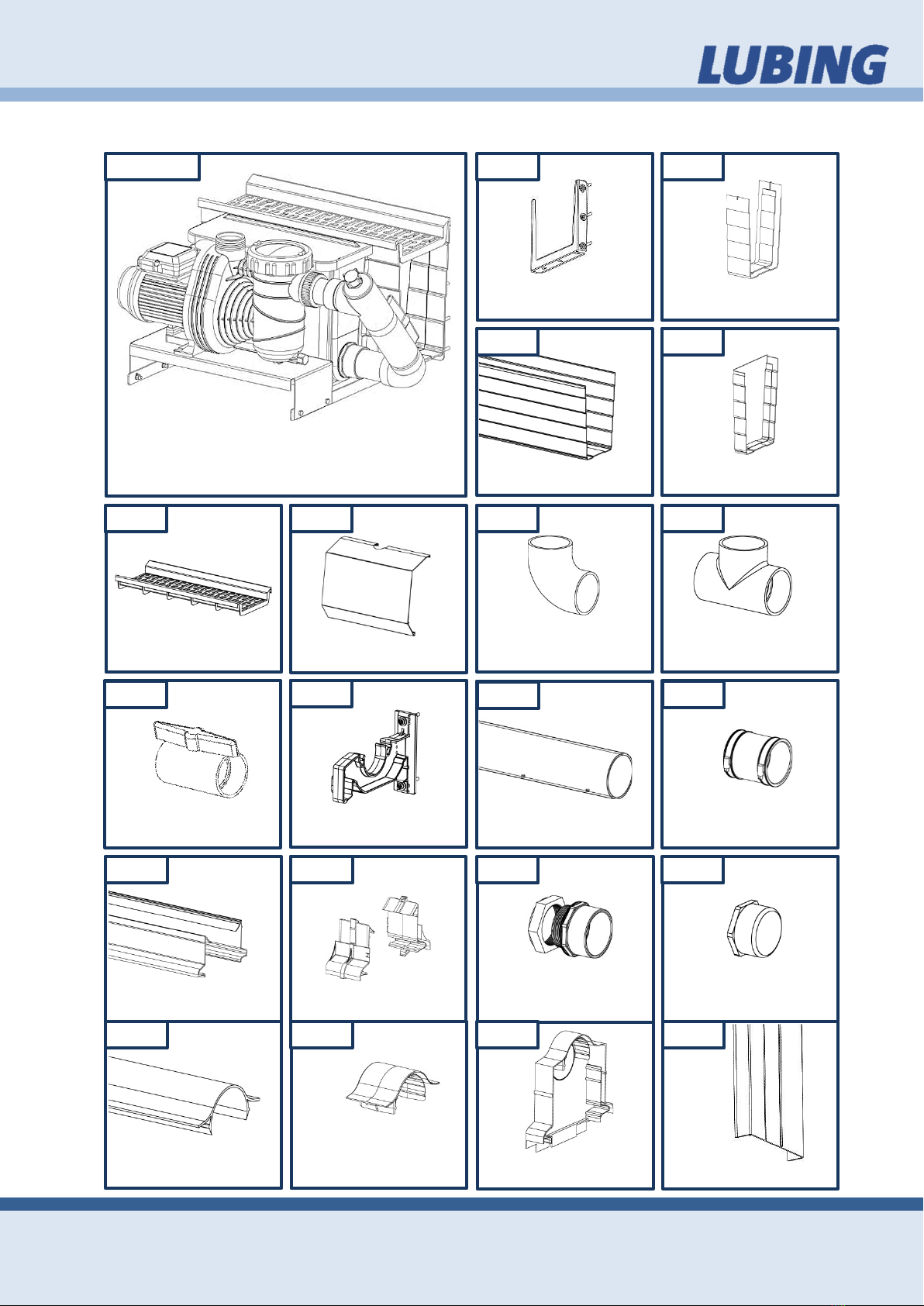 LUBING