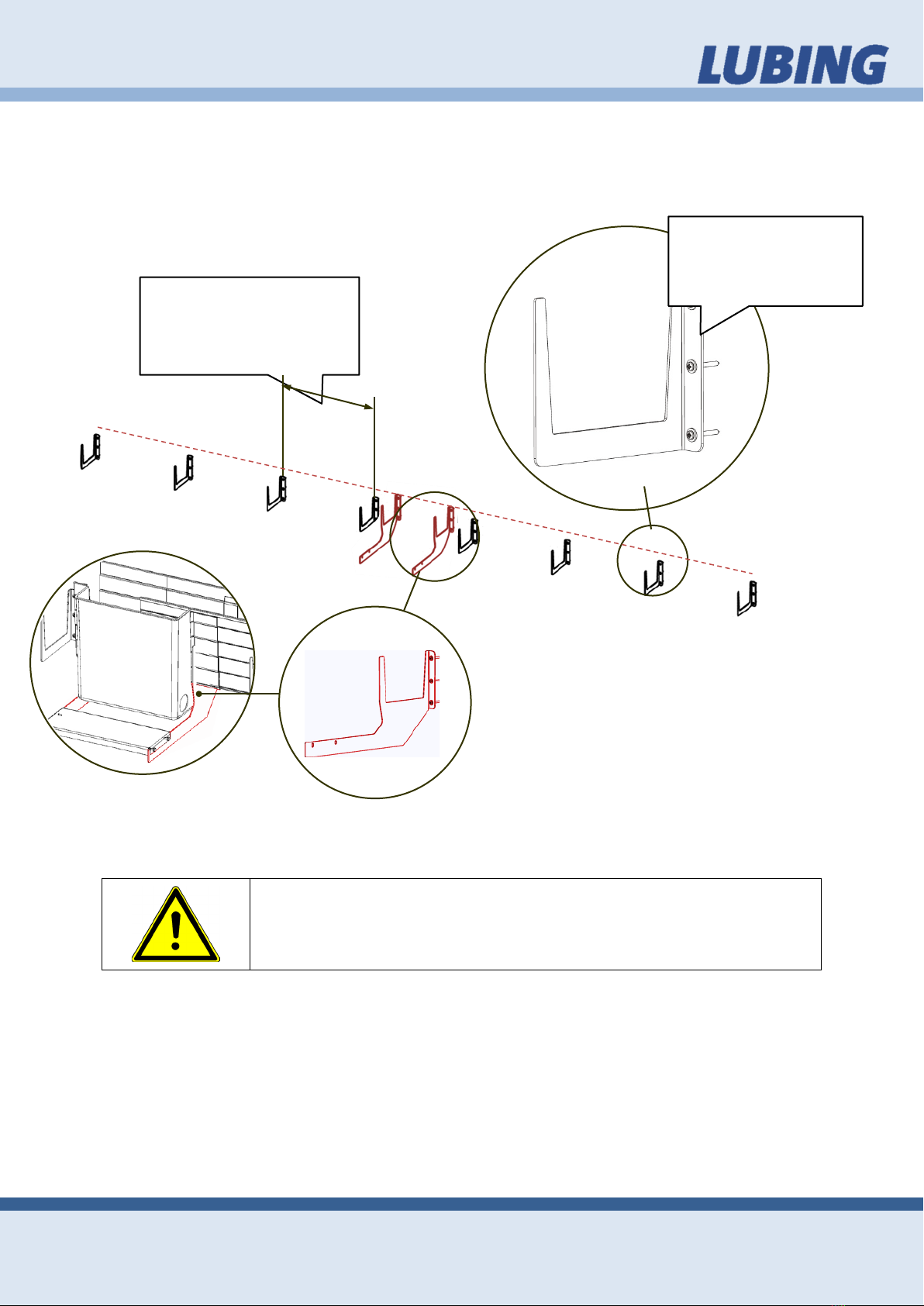 LUBING