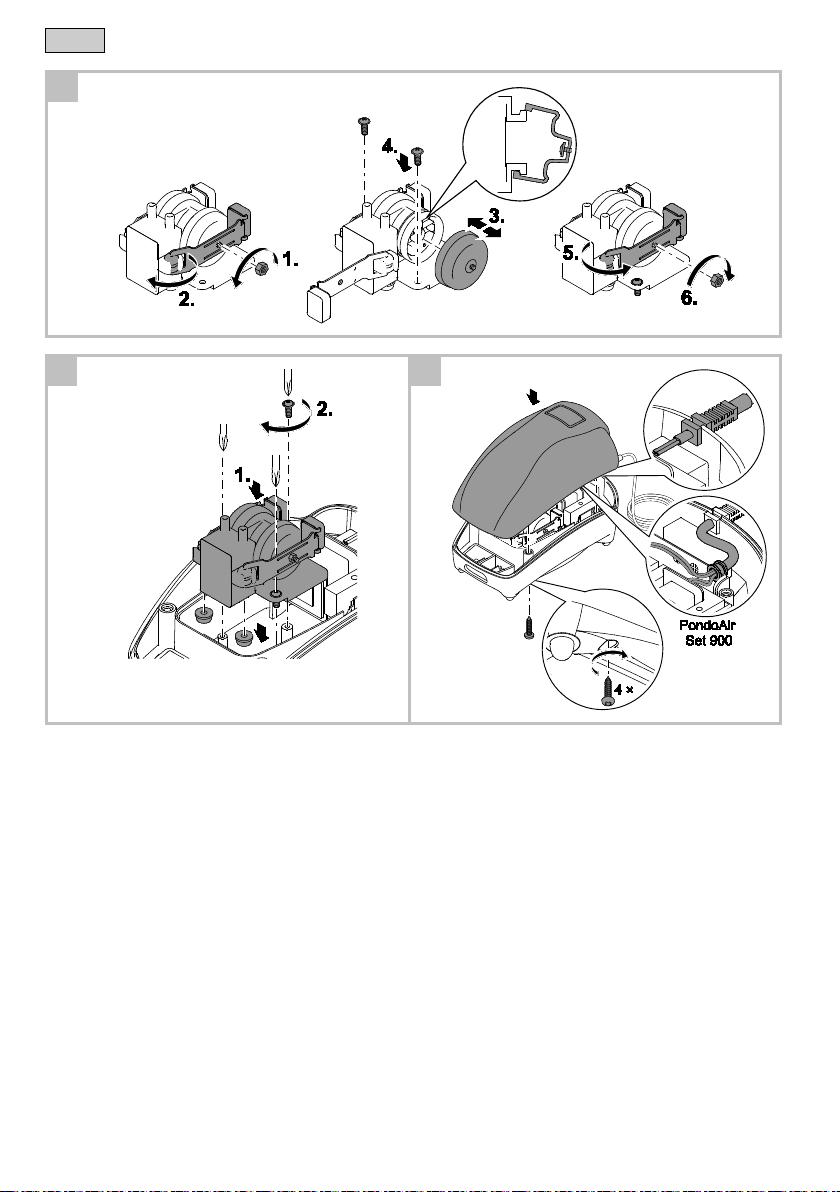 4. 3.

1.

2.

5.

6.

2.

1.

PondoAir Set 900

4 ×