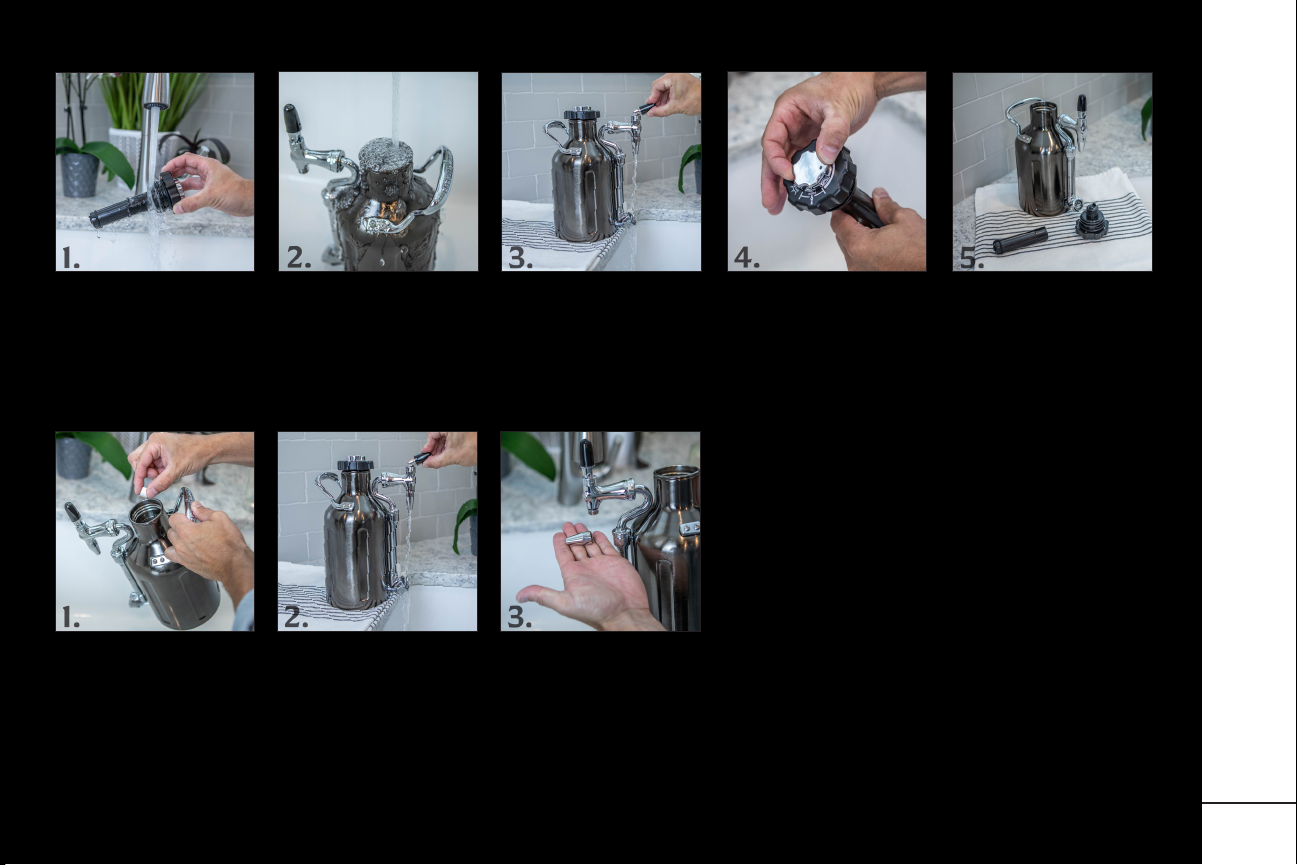 1.

2.

3.

4.

5.

1.

2.

3.