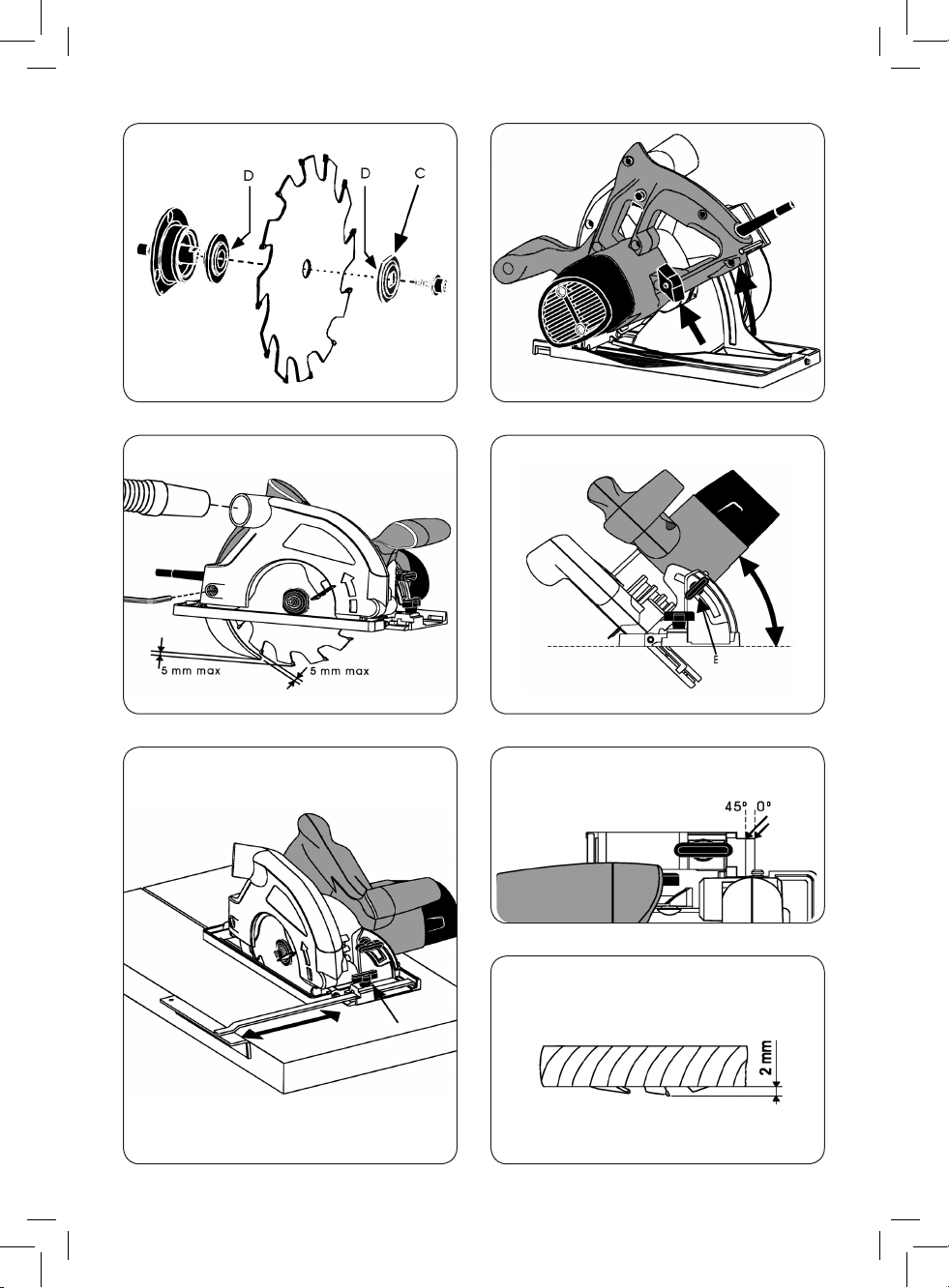 D
D
C

5 mm max
5 mm max

E

45° 0°

2 mm