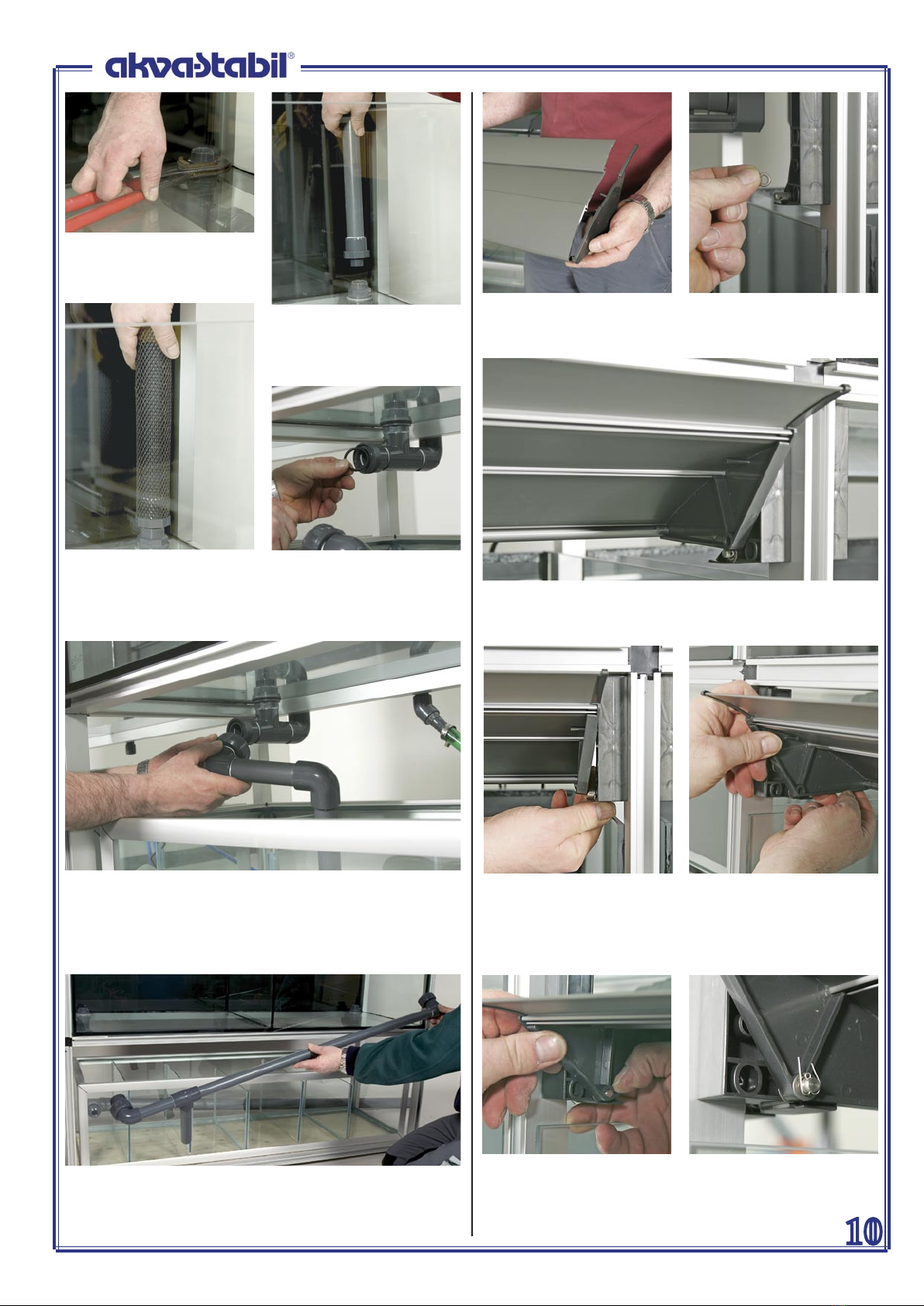 akvastabil®

10