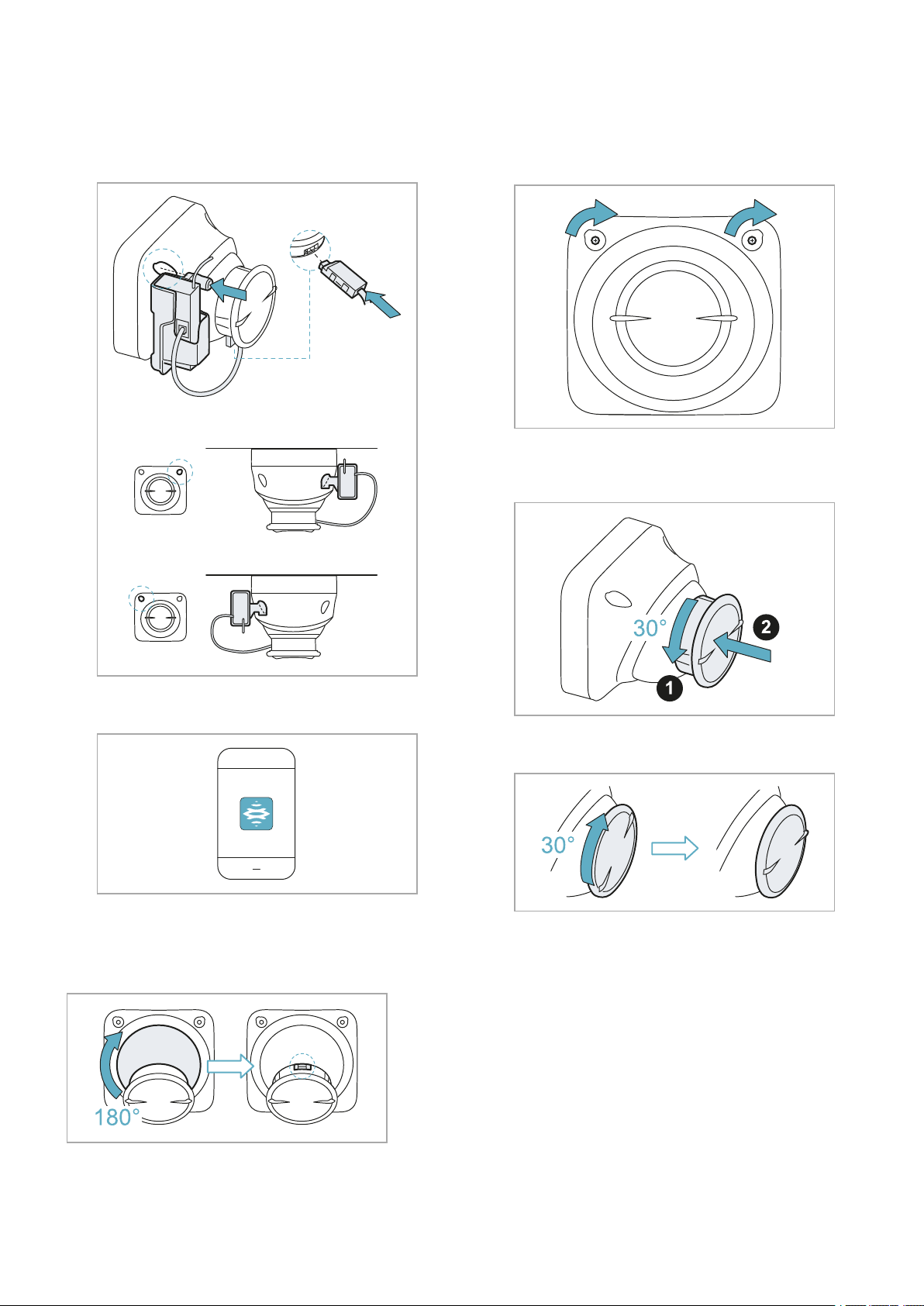 30°

2

1

30°

180°