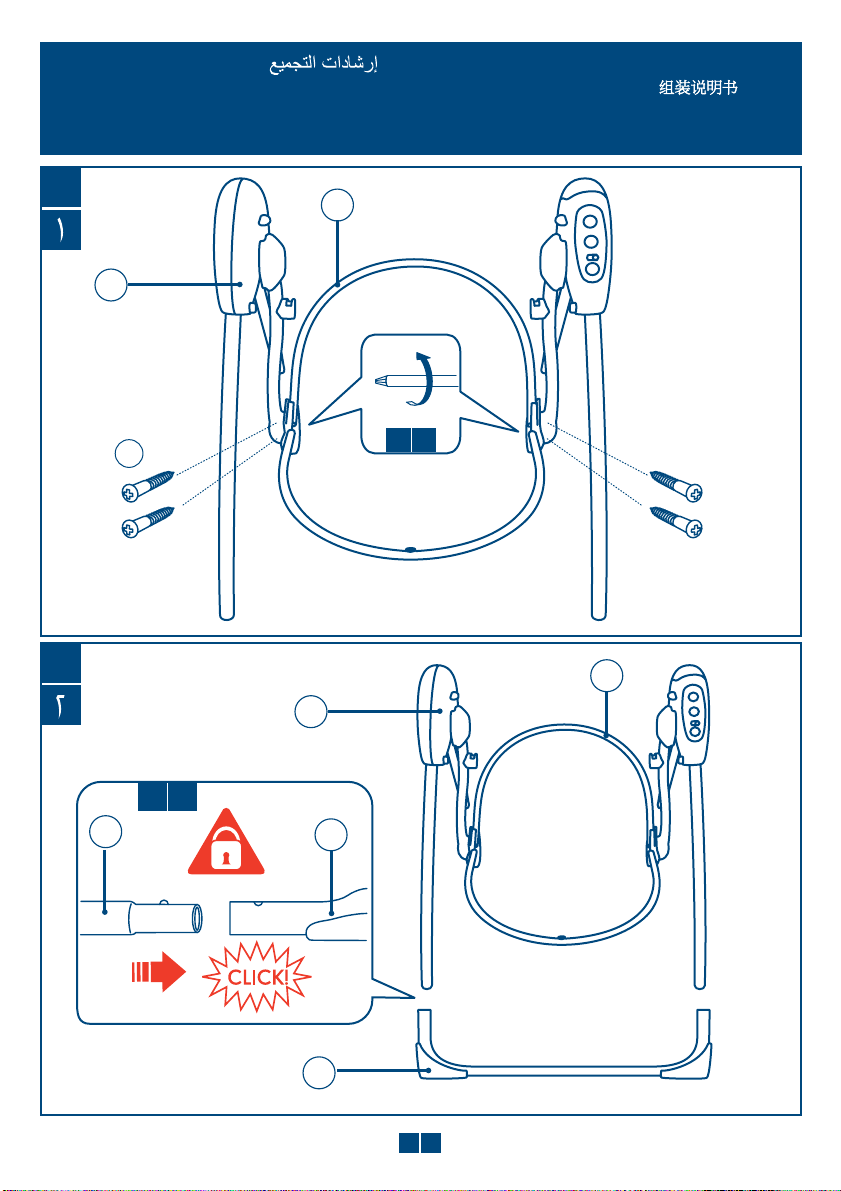 إرشادات التجميع

组装说明书

١

٢

CLICK!