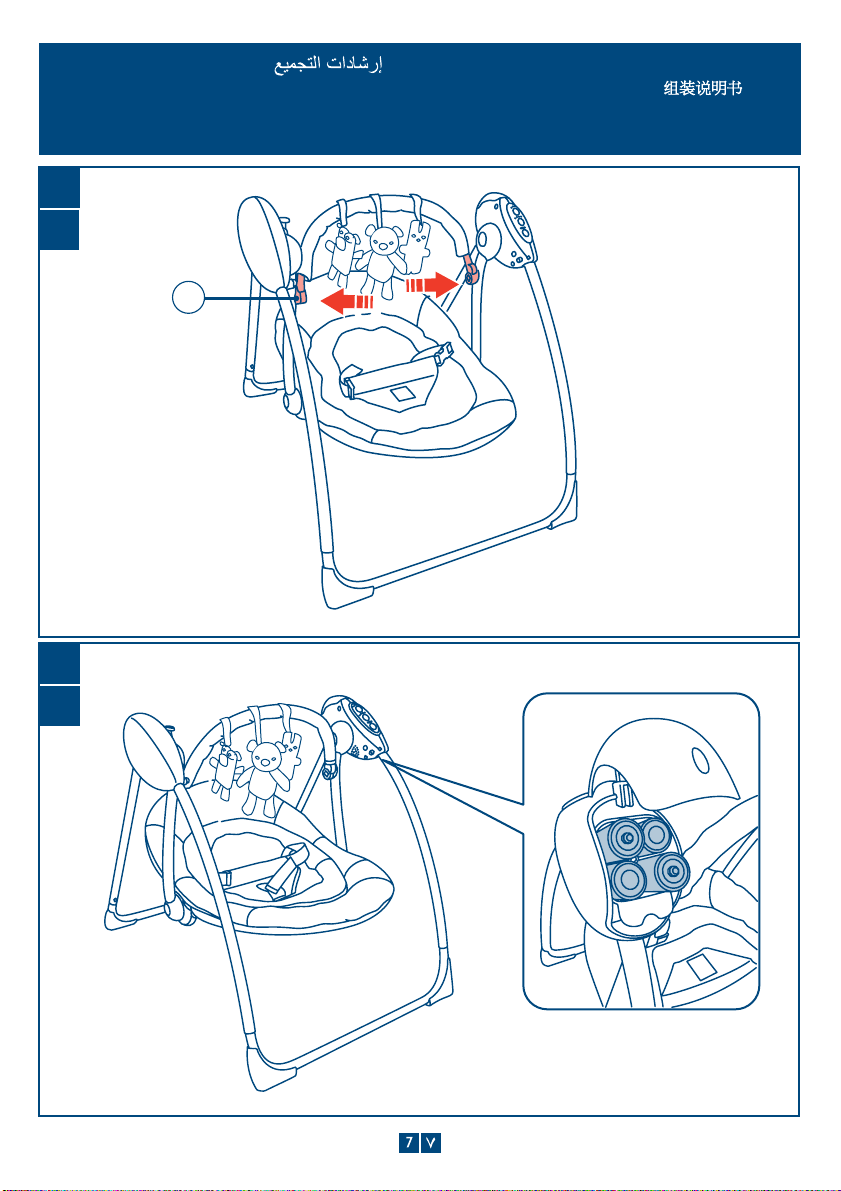 إرشادات التجميع

组装说明书

7 ٧