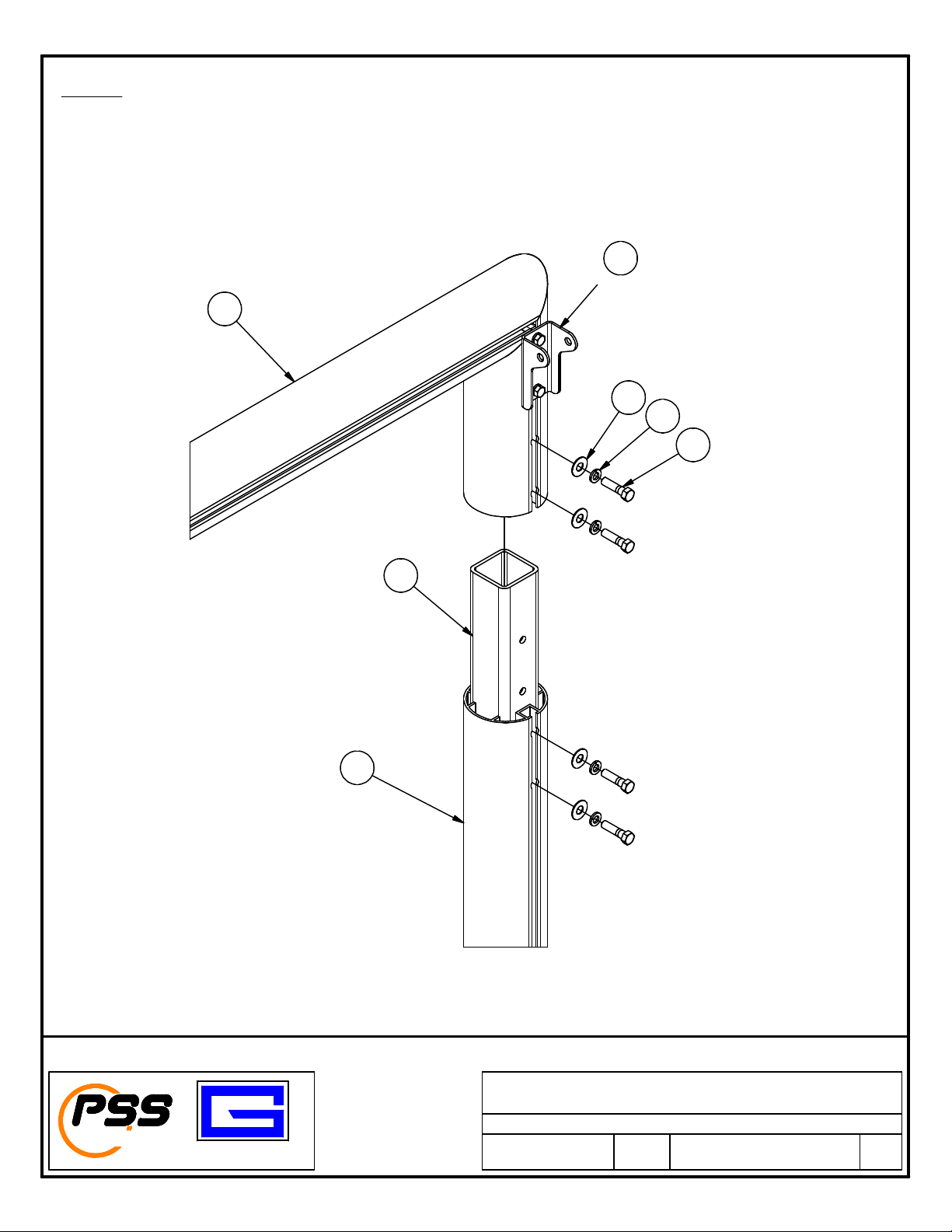 PSS