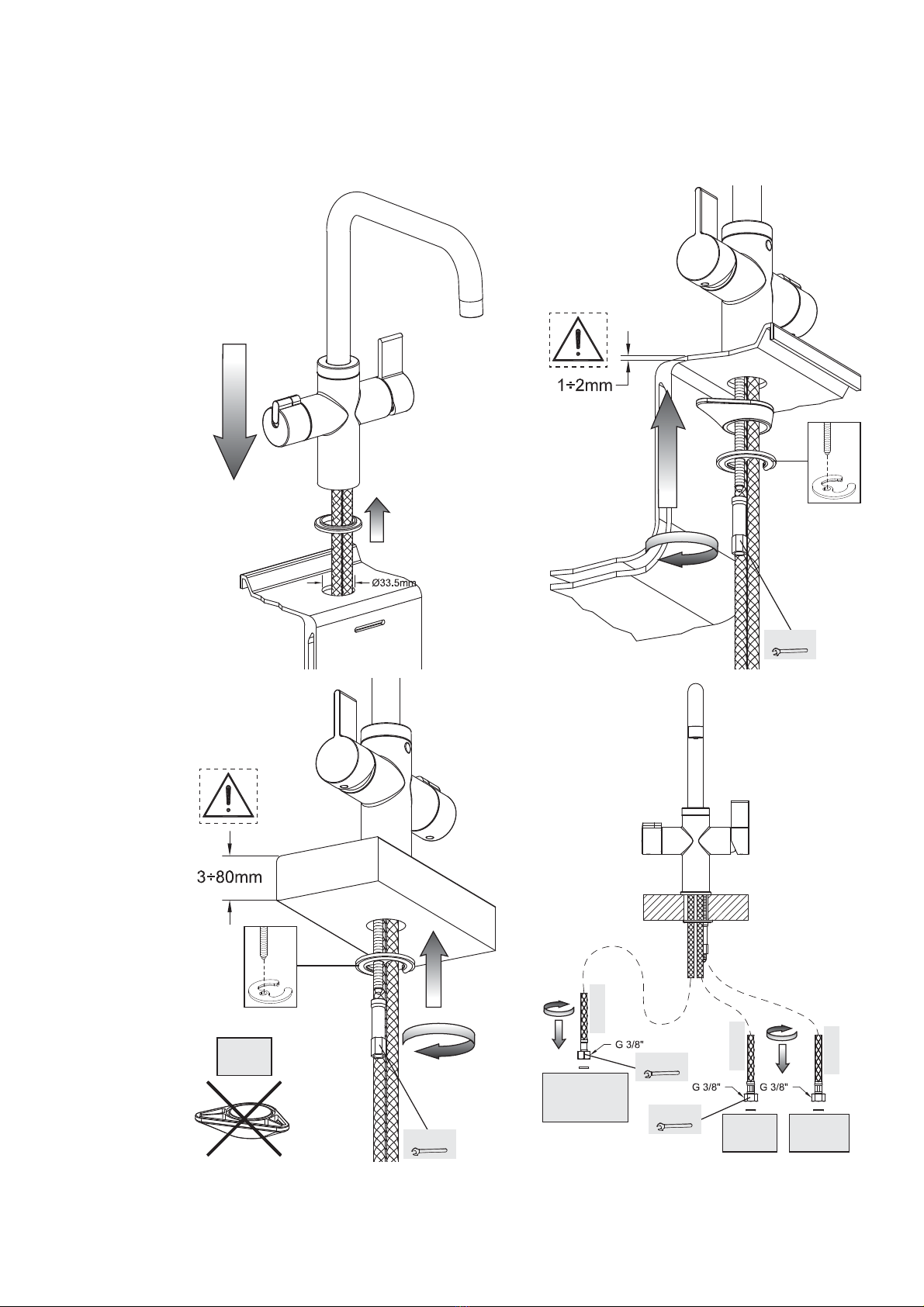 Ø33.5mm

1÷2mm

3÷80mm

G 3/8"

G 3/8"

G 3/8"