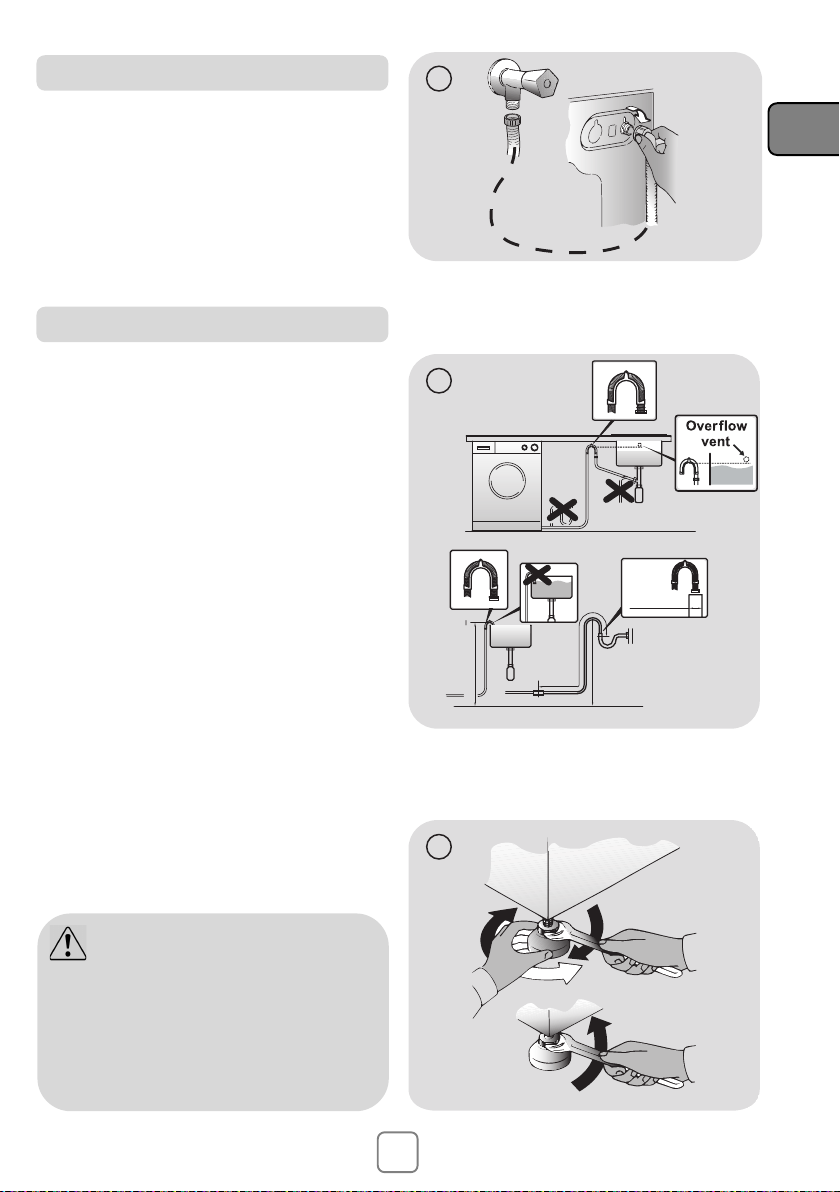 Overflow vent