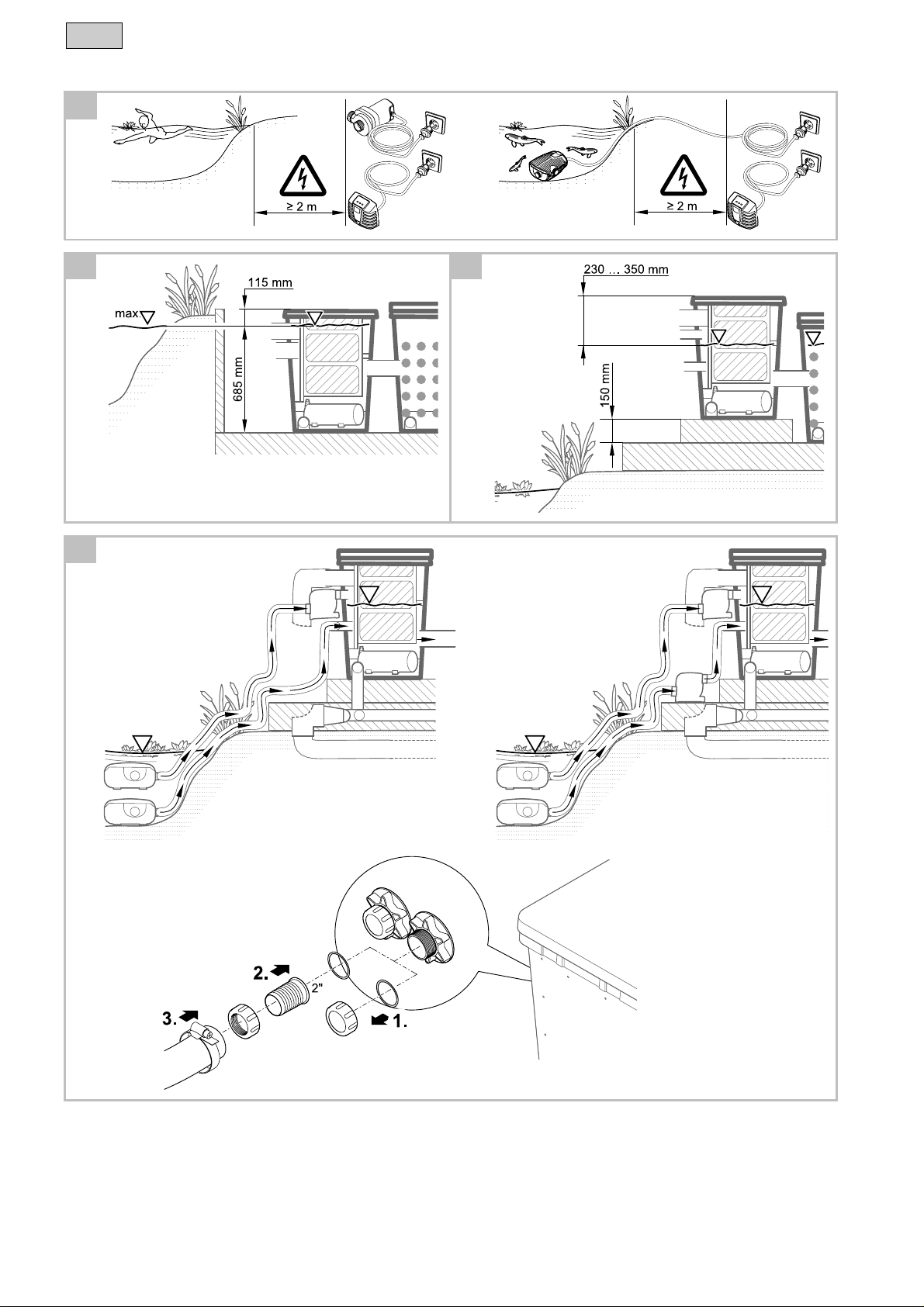 ≥ 2 m

≥ 2 m

max.

115 mm

685 mm

230 … 350 mm

150 mm

2.

2"

3.

1.