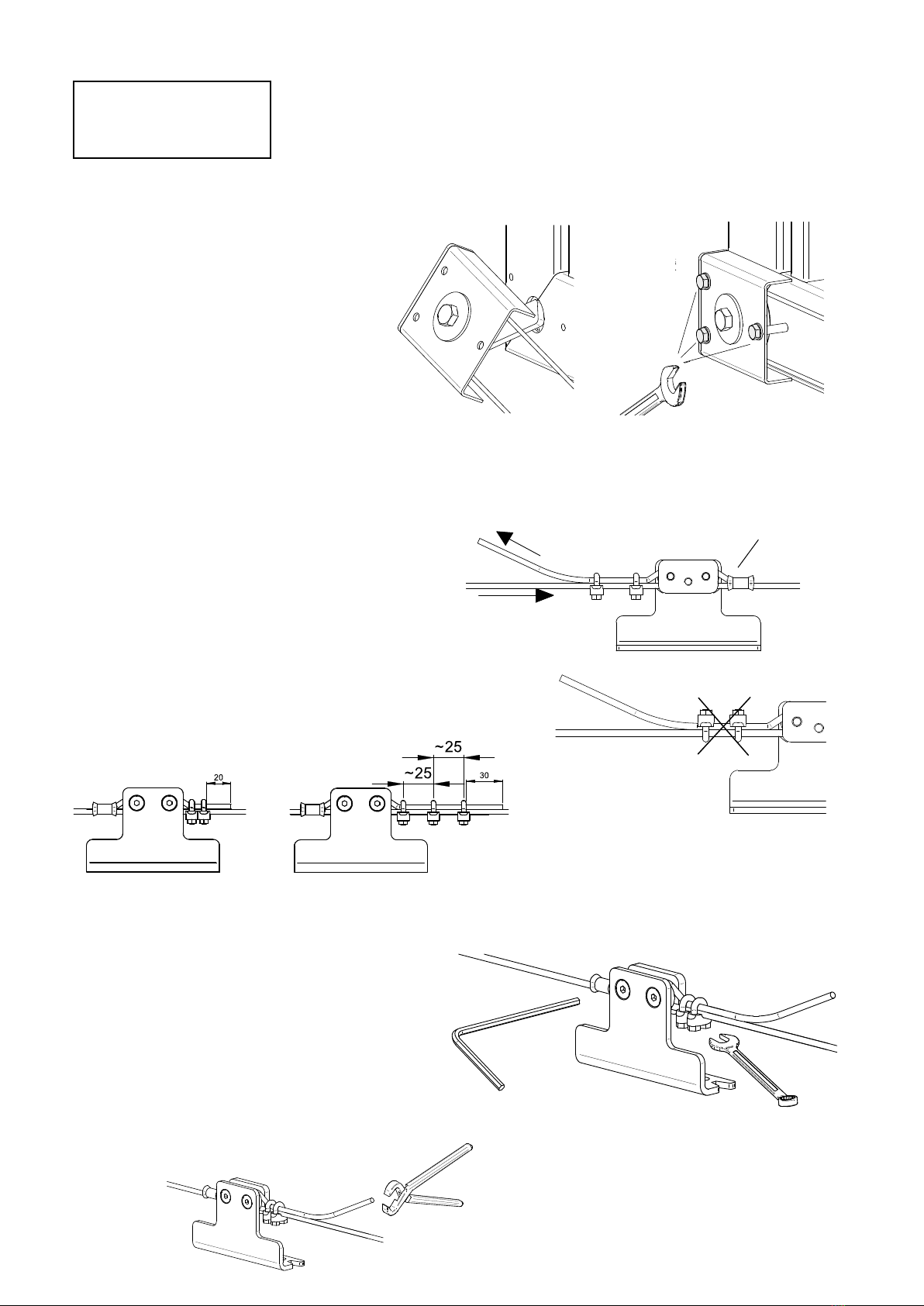 ~25

~25

20

30