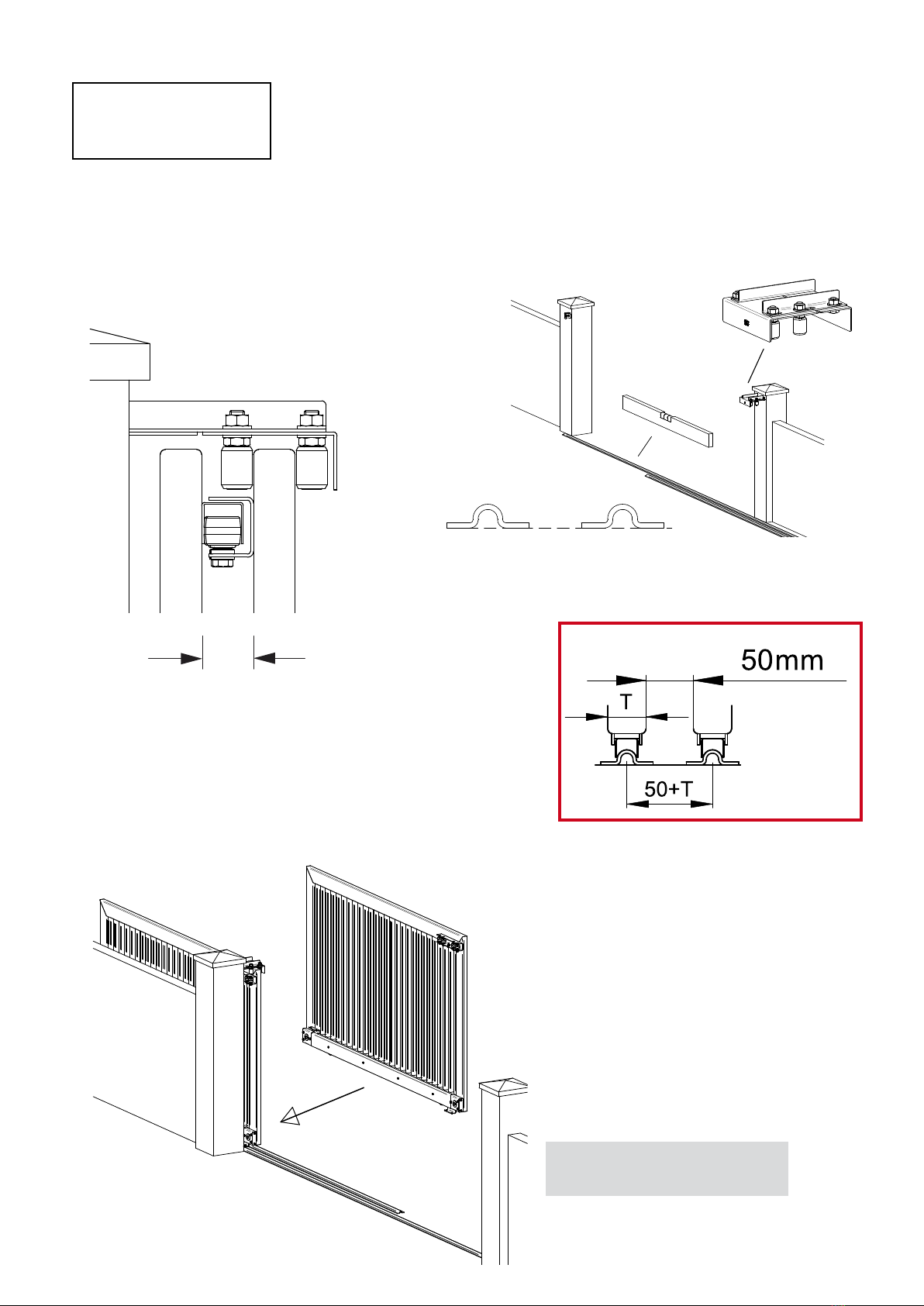 50mm

T

50+T