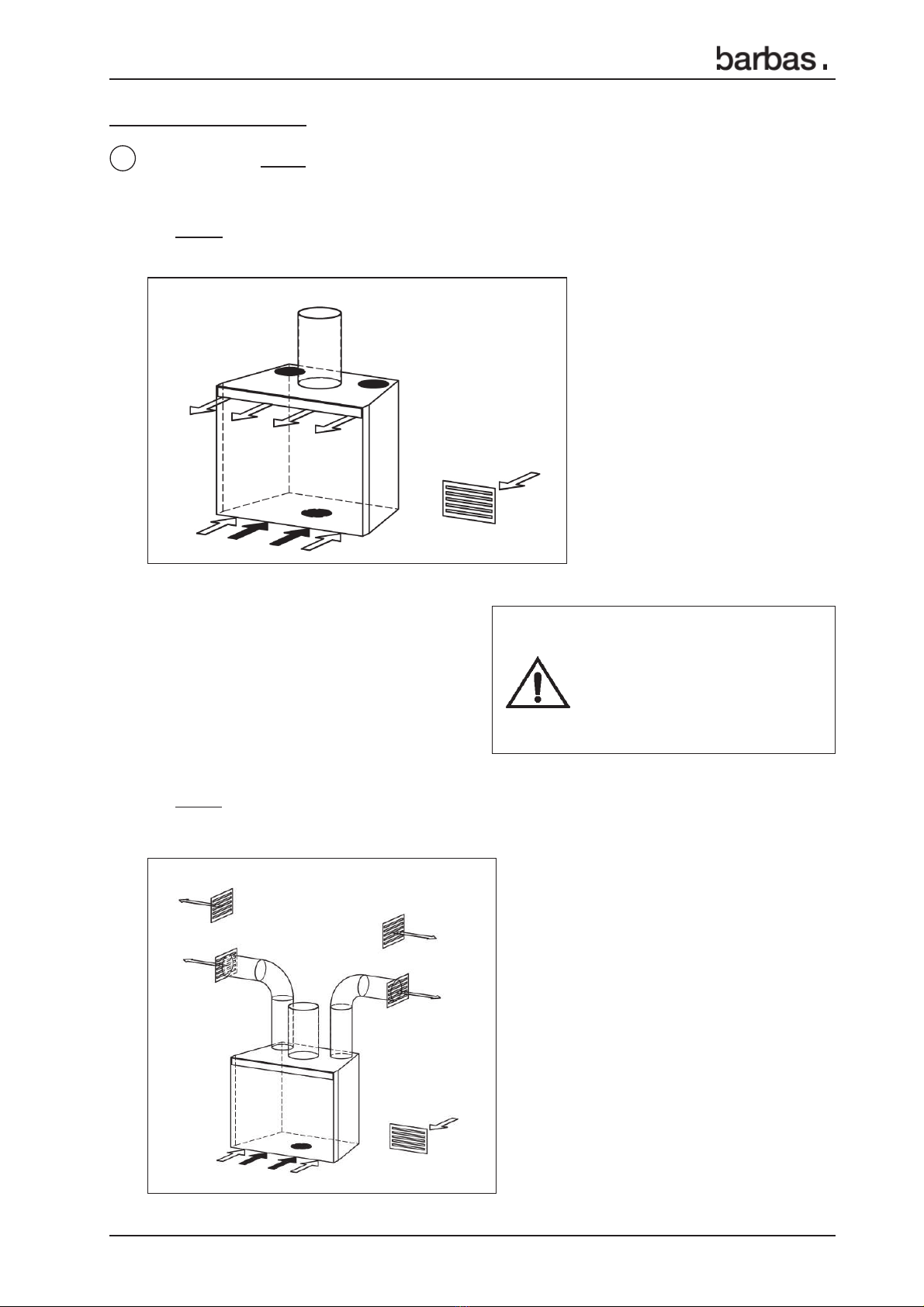 barbas.