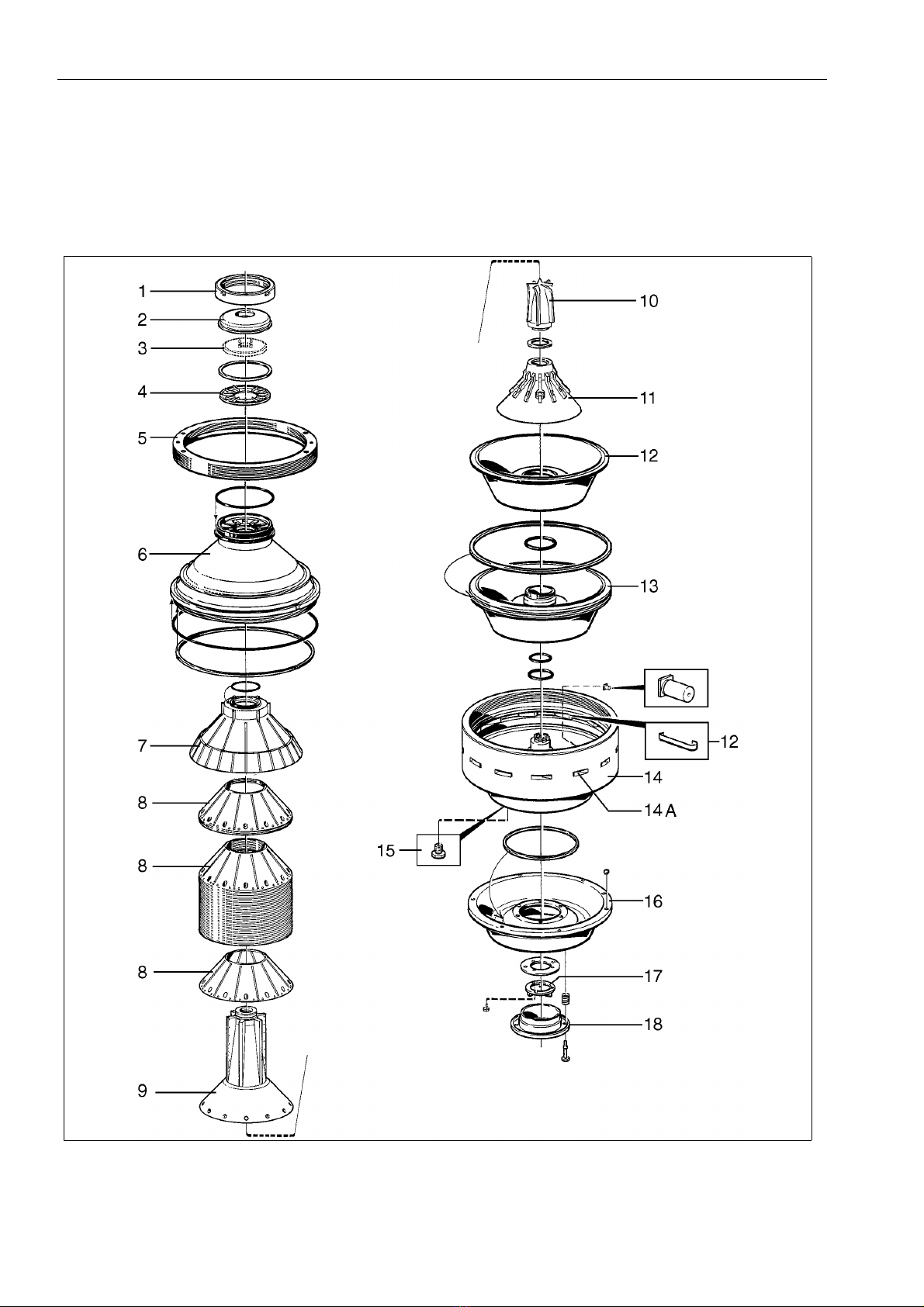 1
2
3
4
5
6
7
8
8
8
9
10
11
12
13
12
14
14 A
15
16
17
18