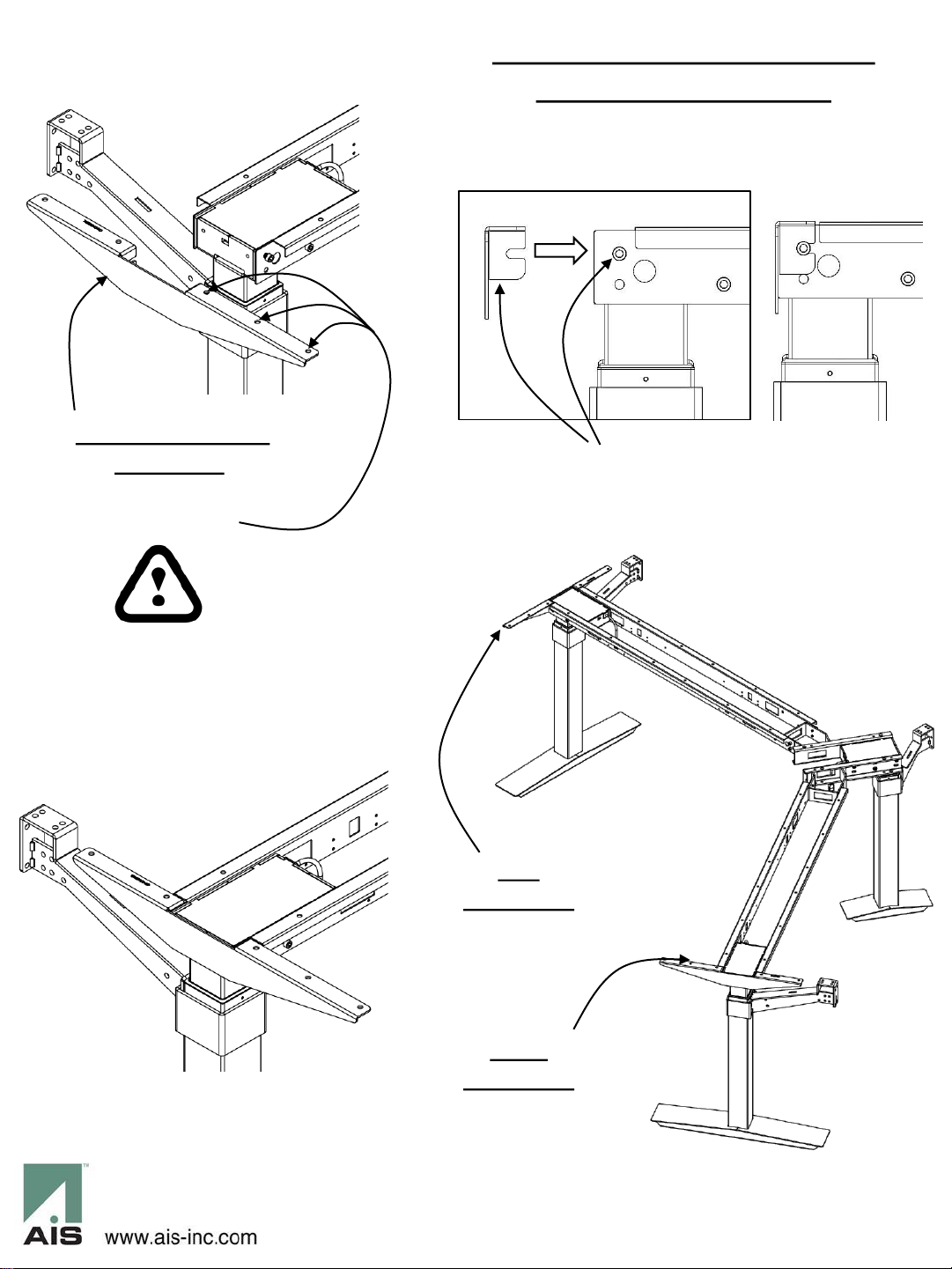 AIS

www.ais-inc.com