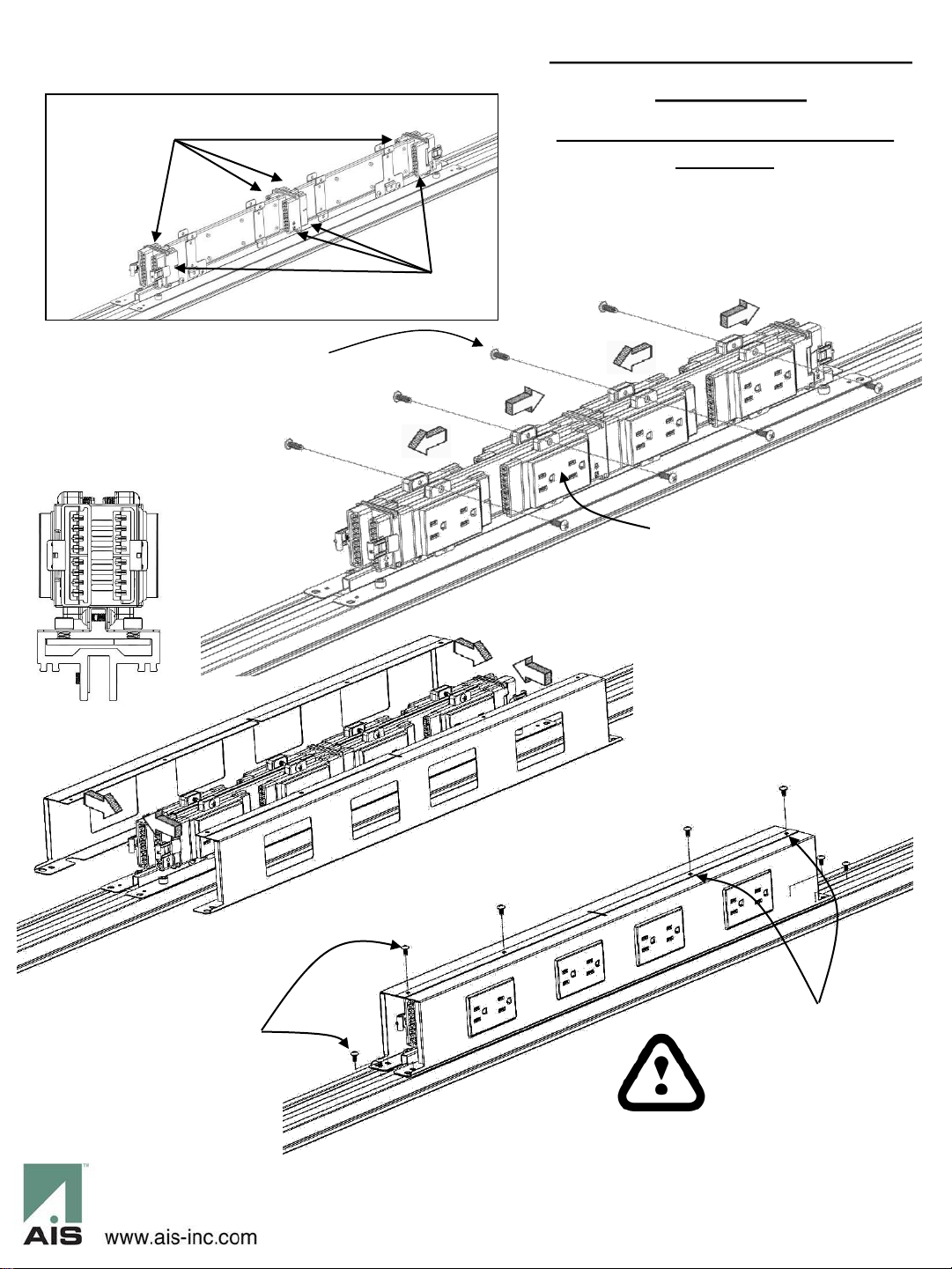 AIS
www.ais-inc.com