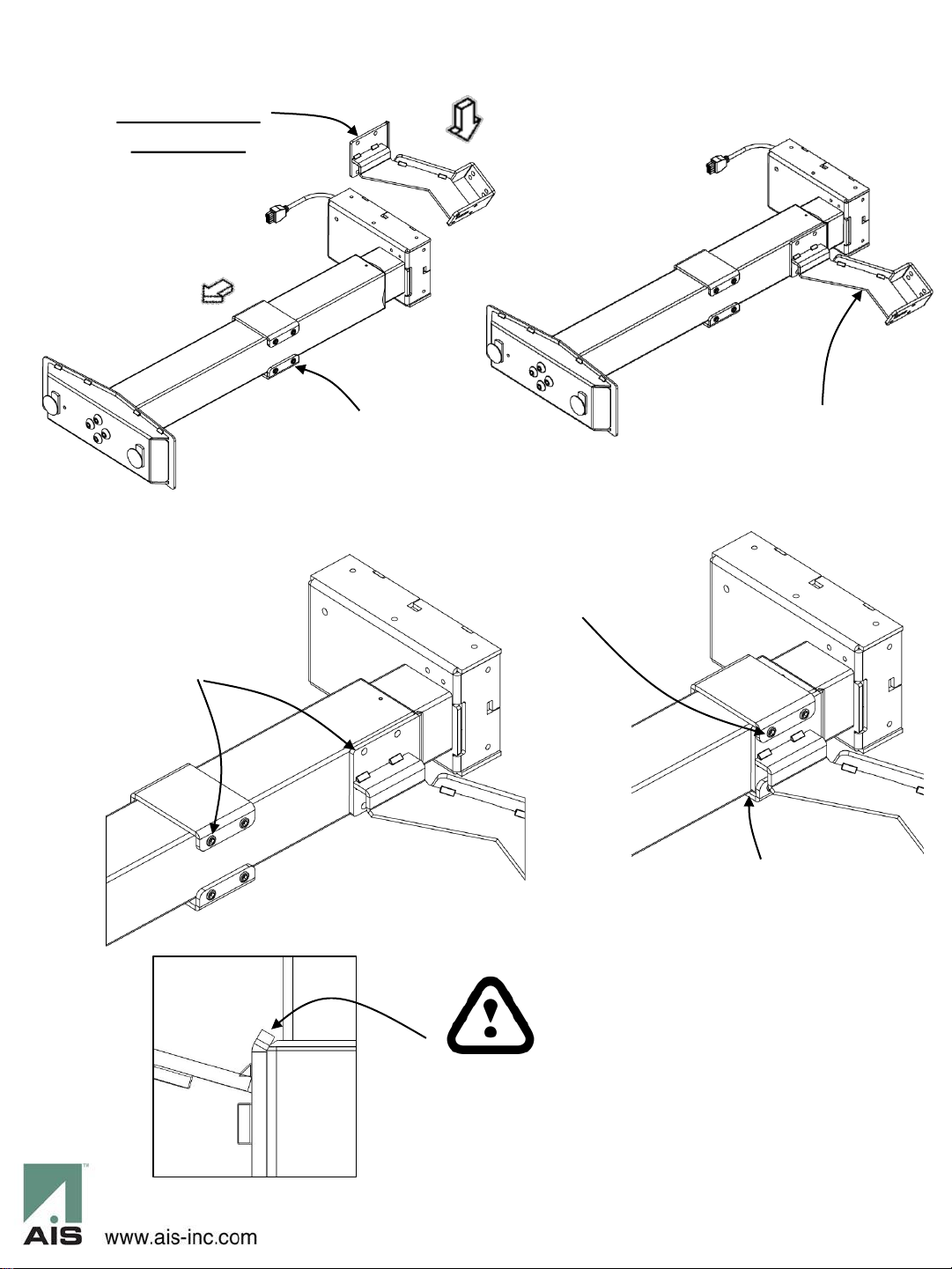 AIS

www.ais-inc.com