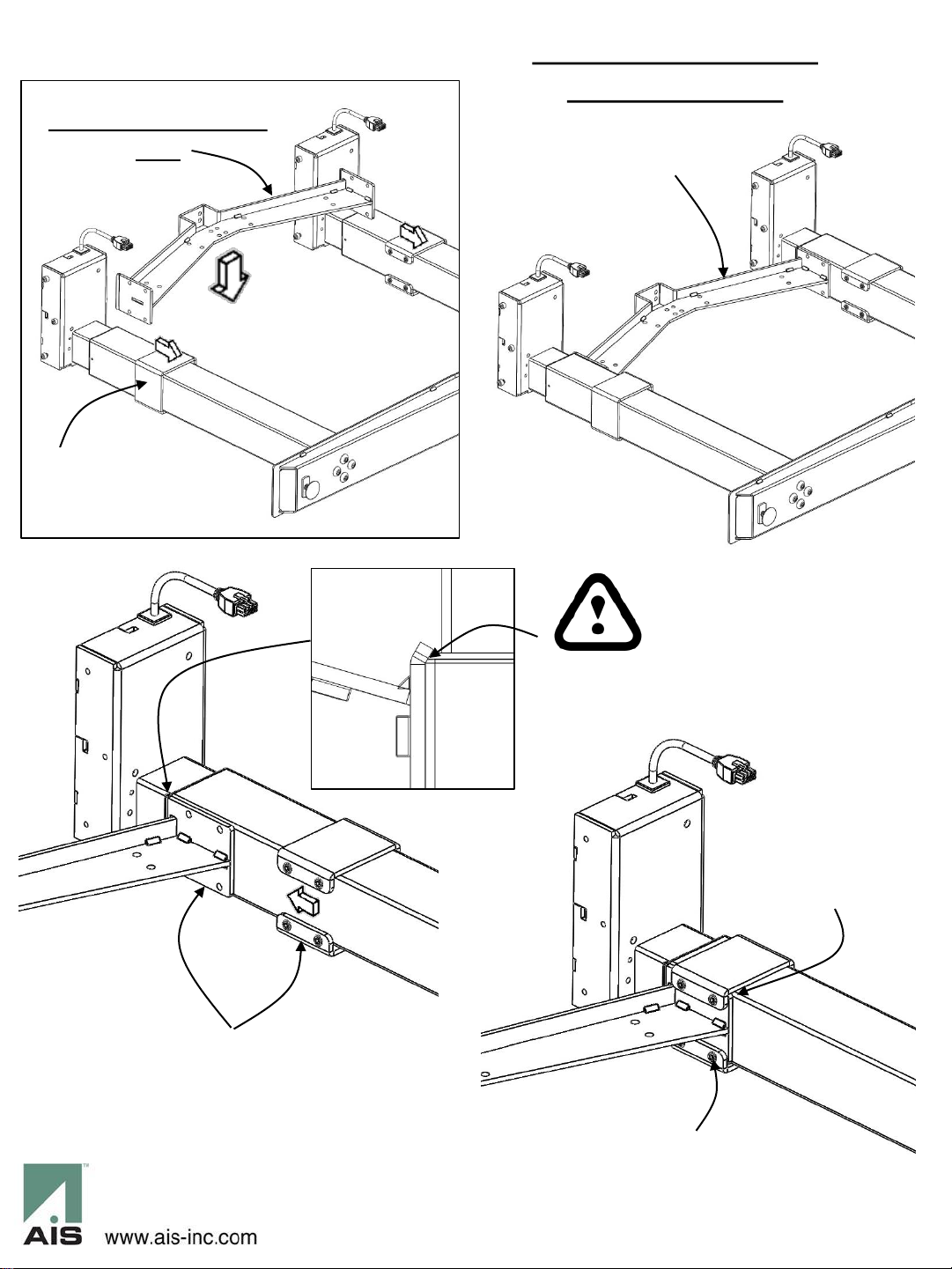 AIS
www.ais-inc.com