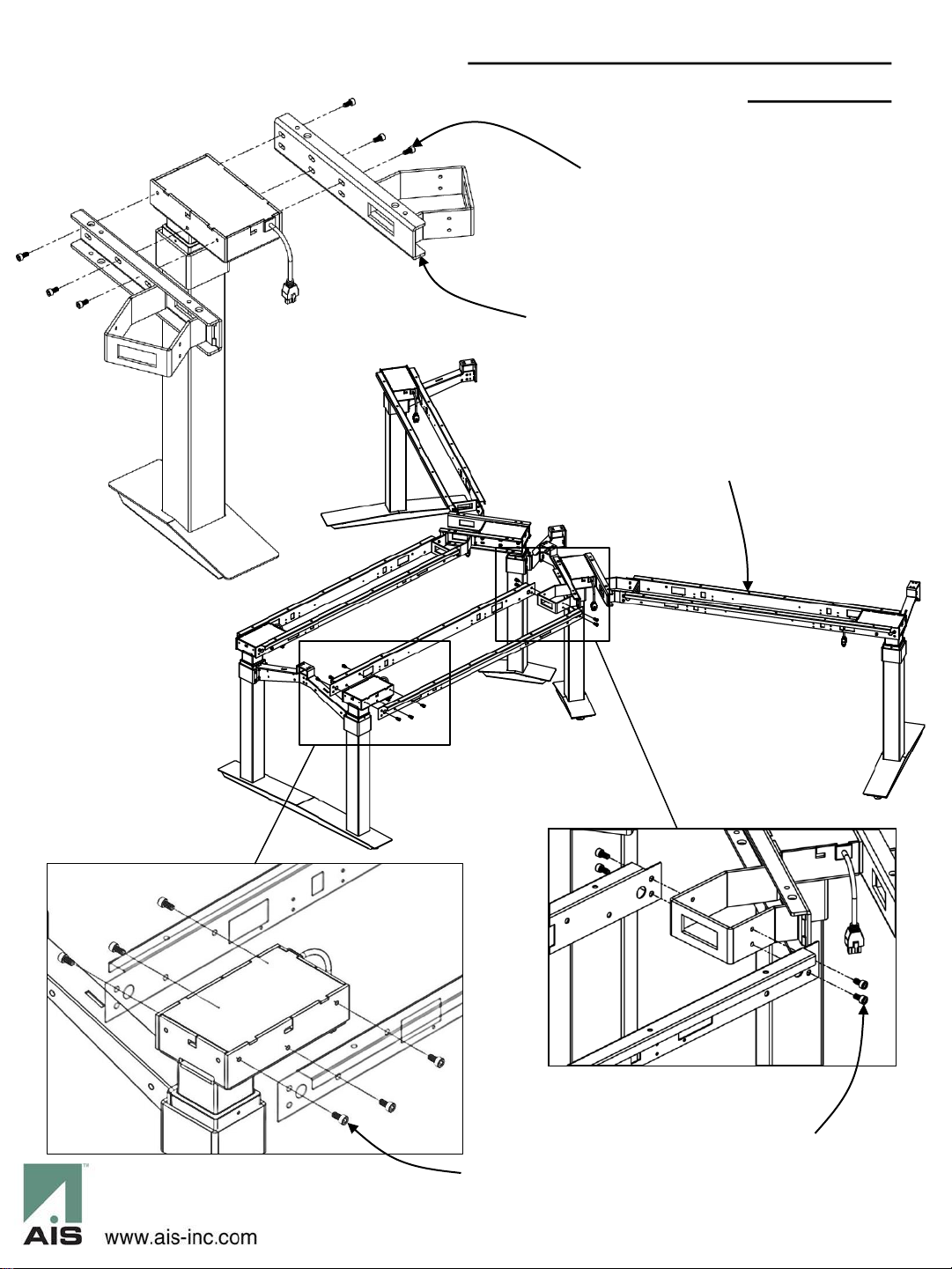 AIS™ www.ais-inc.com