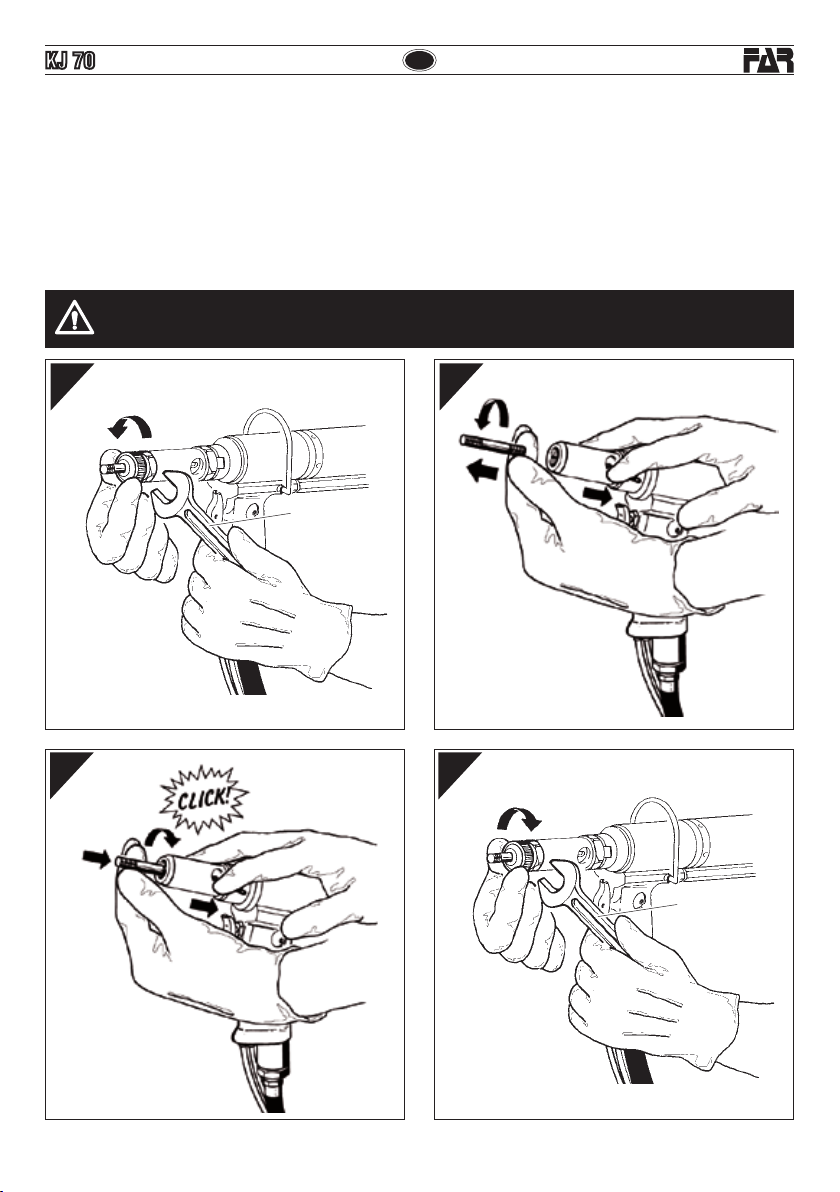 KJ 70

FAR

CLICK!