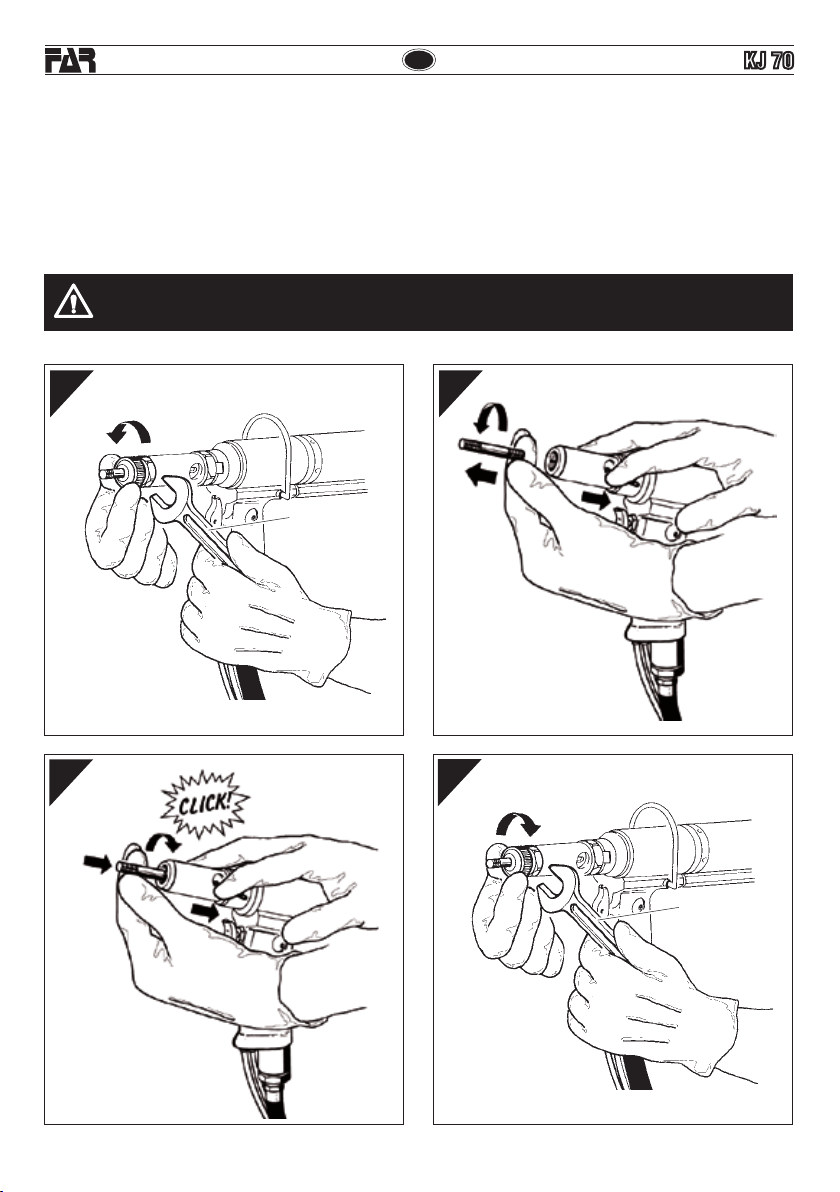 FAR

KJ 70

CLICK!