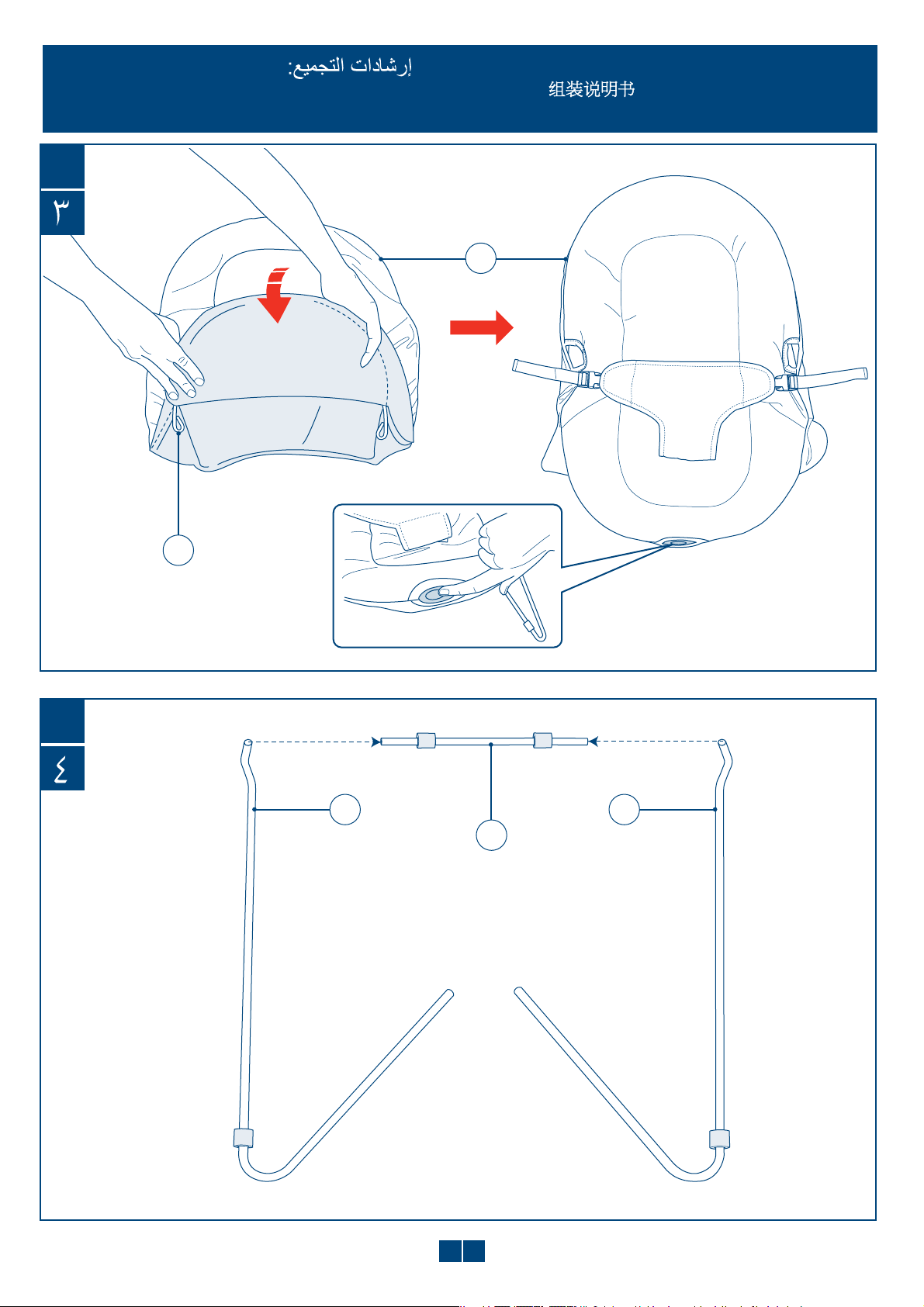 إرشادات التجميع:

组装说明书

٣

٤