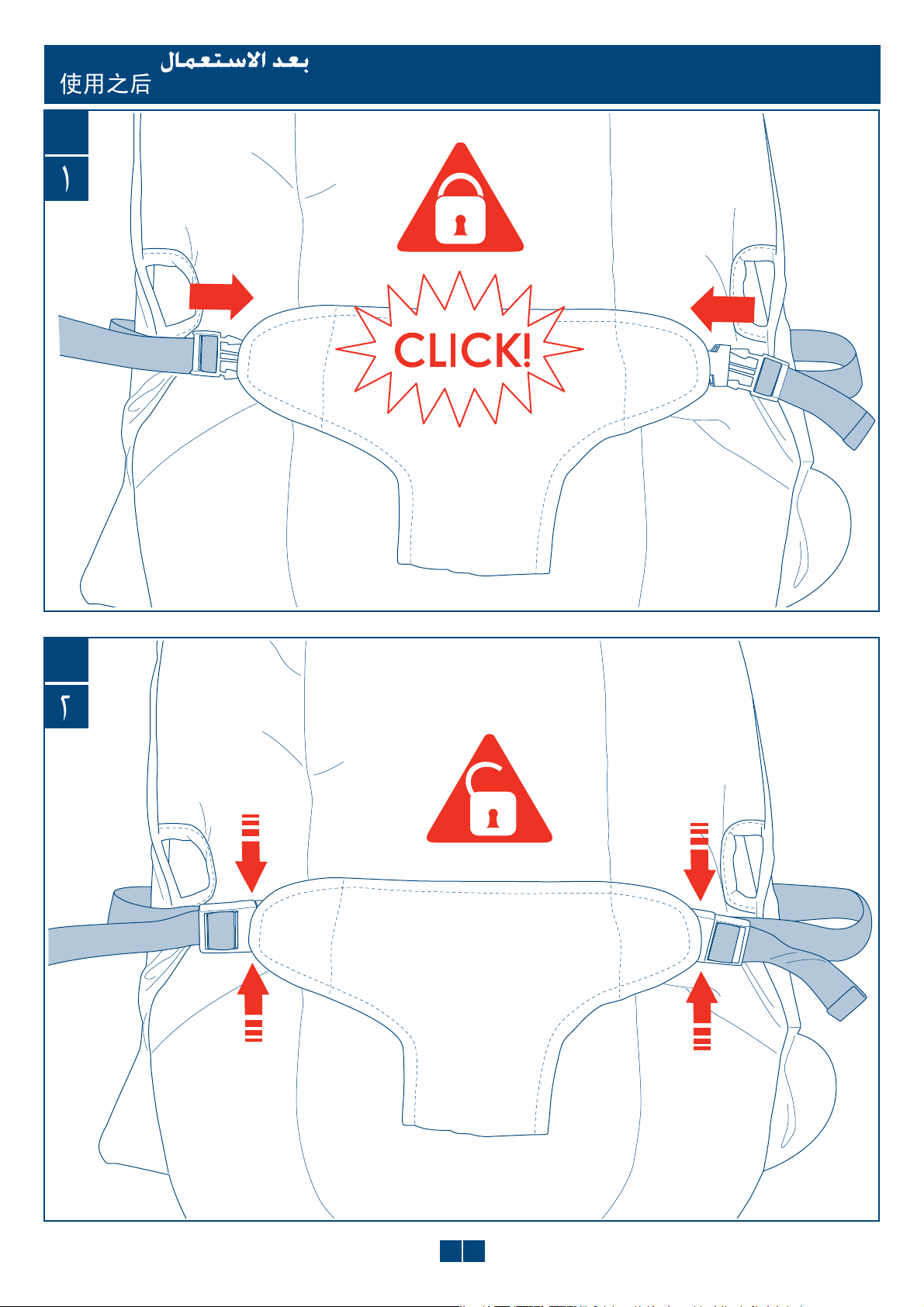 بعد الاستعمال
使用之后

١

CLICK!

٢