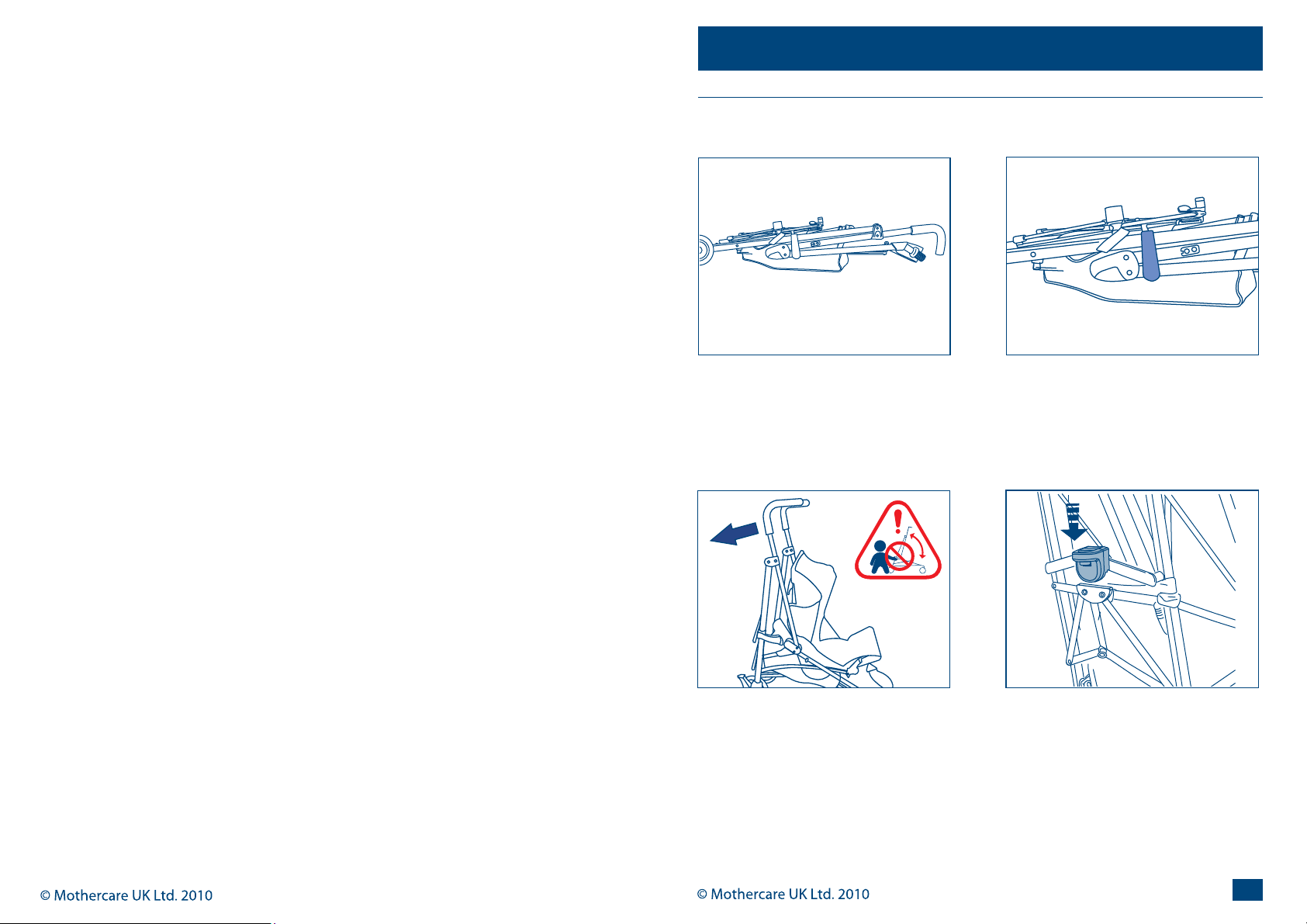 © Mothercare UK Ltd. 2010

© Mothercare UK Ltd. 2010